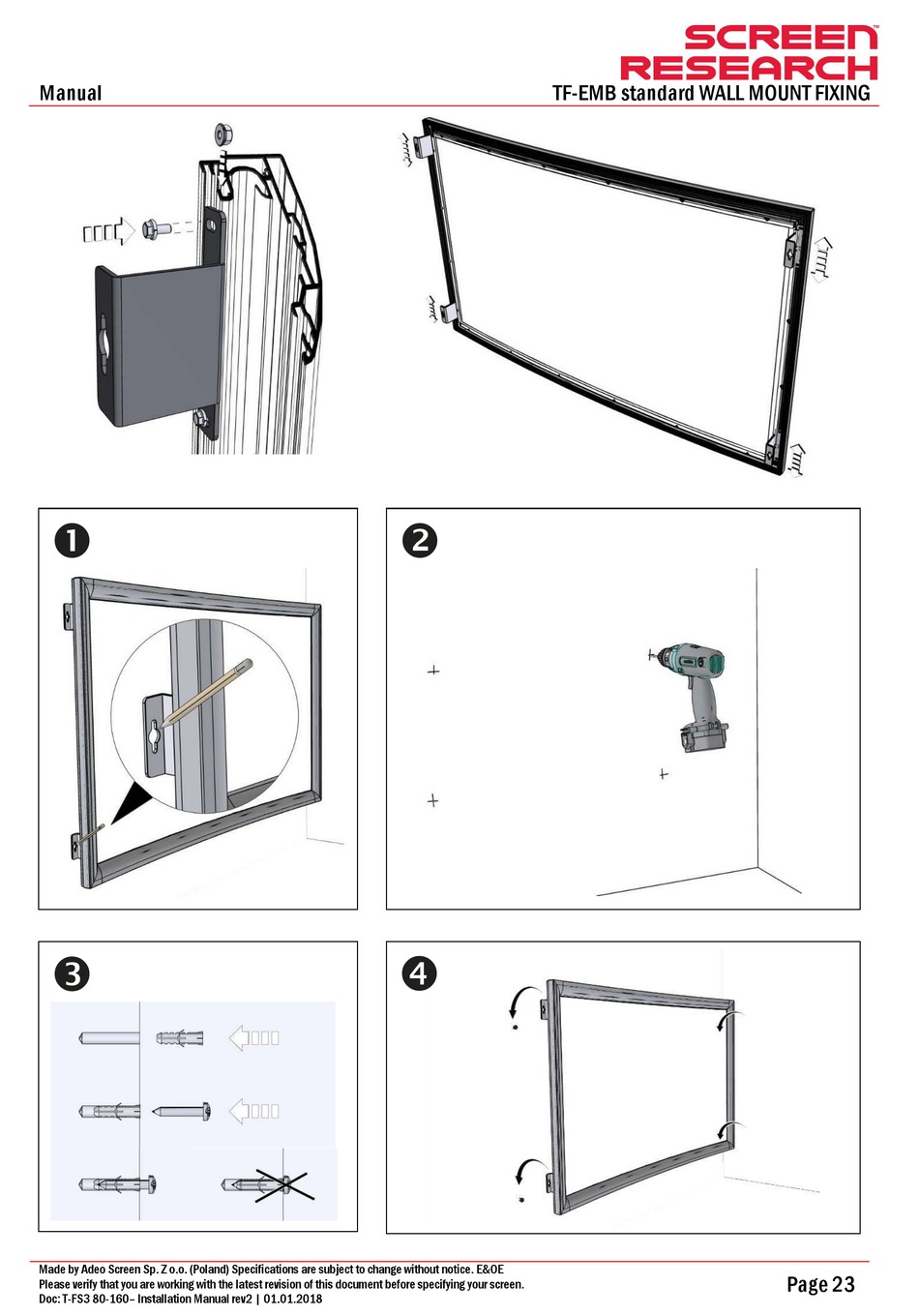 SCREEN RESEARCH™

Manual

TF-EMB standard WALL MOUNT FIXING

❶

❷

❸

❹

Made by Adeo Screen Sp. Z o.o. (Poland) Specifications are subject to change without notice. E&OE
Please verify that you are working with the latest revision of this document before specifying your screen.
Doc: T-FS3 80-160– Installation Manual rev2 | 01.01.2018

Page 23