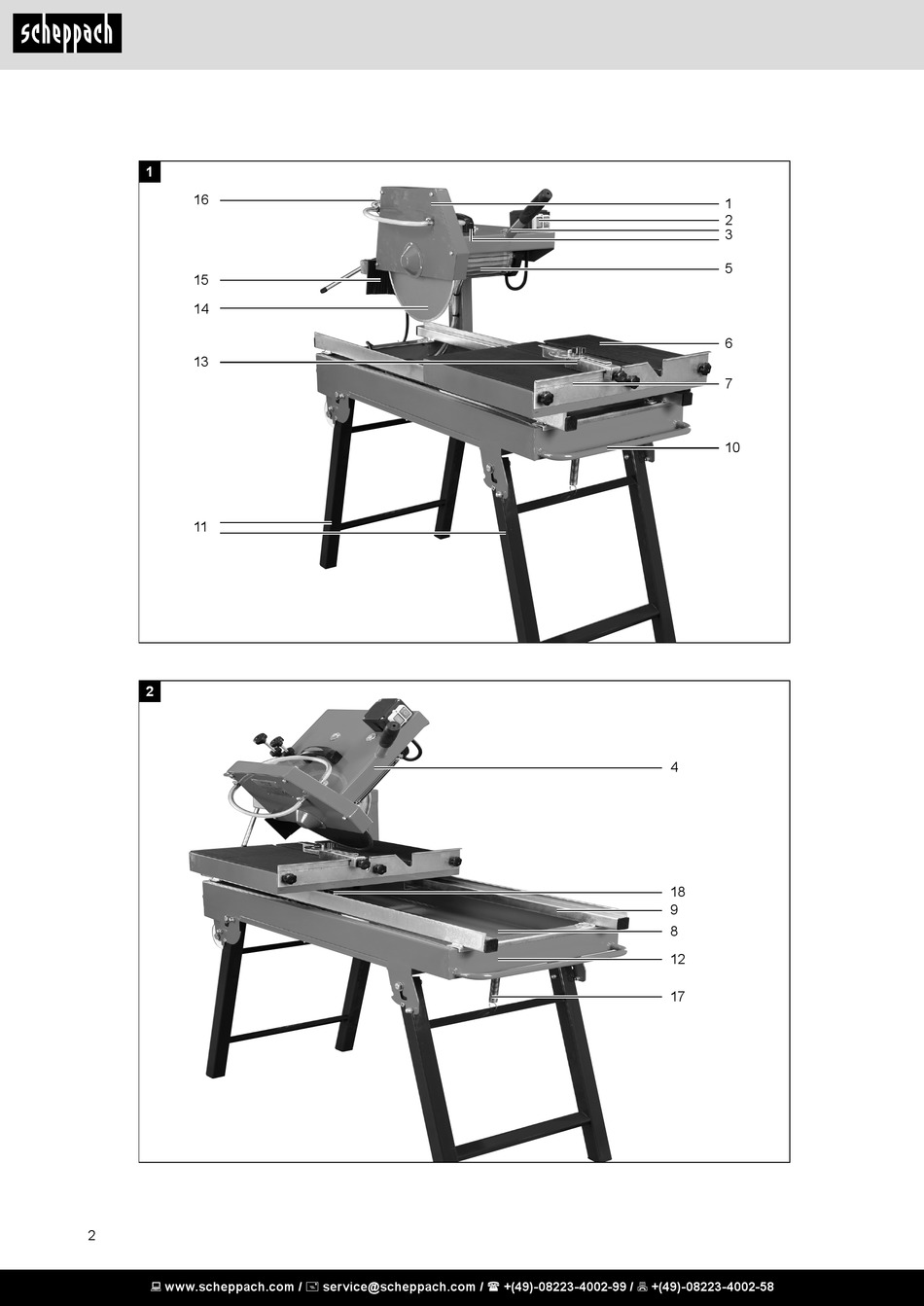 scheppach

1

16
15
14
13
11
1
2
3
5
6
7
10

2

4
18
9
8
12
17

2

www.scheppach.com / service@scheppach.com / +(49)-08223-4002-99 / +(49)-08223-4002-58