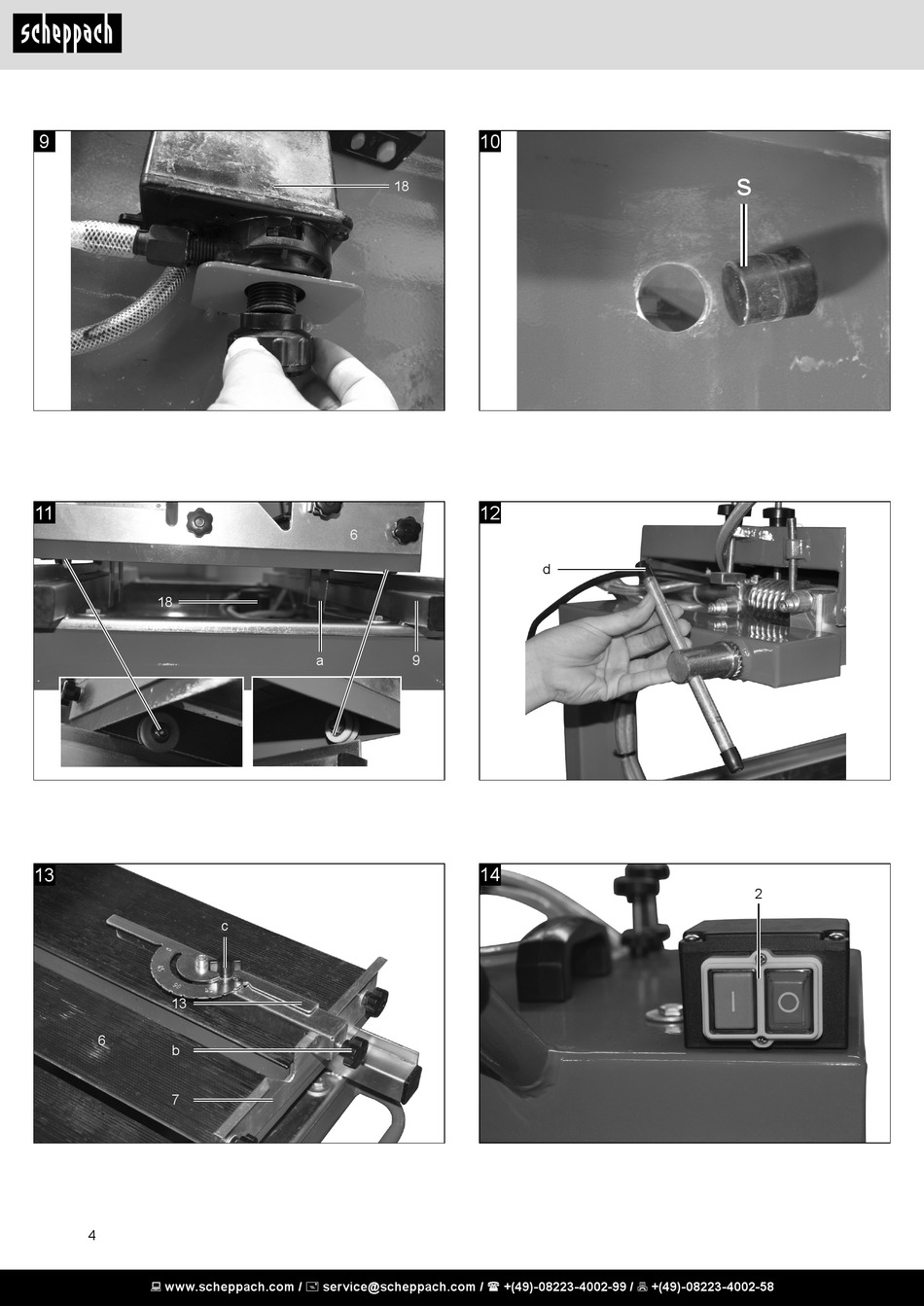 scheppach

9

18

10

S

11

6

18

a

9

12

d

13

c

13

6

b

7

14

2

I

O

4

www.scheppach.com / service@scheppach.com / +(49)-08223-4002-99 / +(49)-08223-4002-58