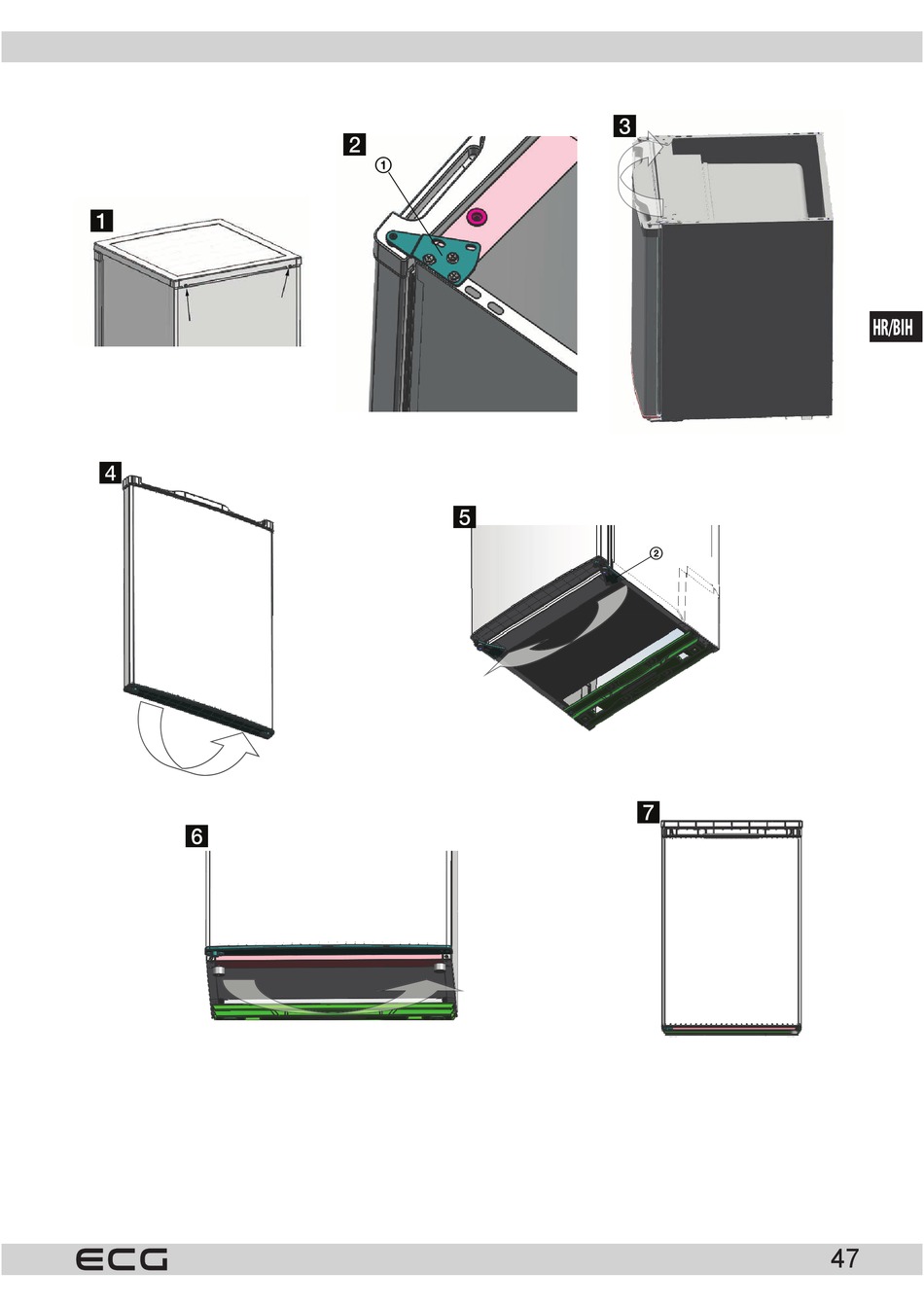 1

2

①

3

HR/BIH

4

5

②

6

7

ECG

47