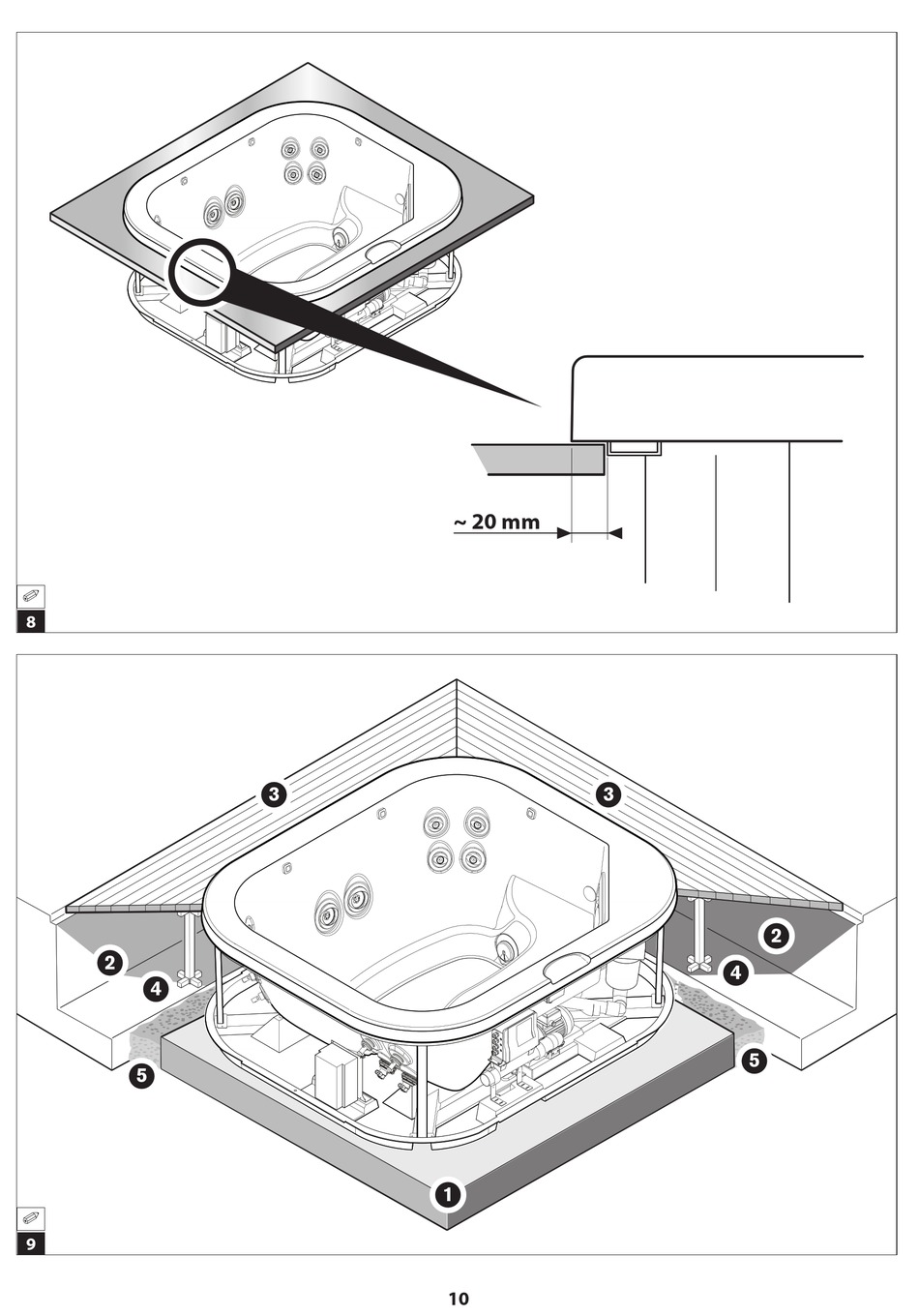 ~ 20 mm

8

3
3
2
2
4
4
5
5
1

9

10