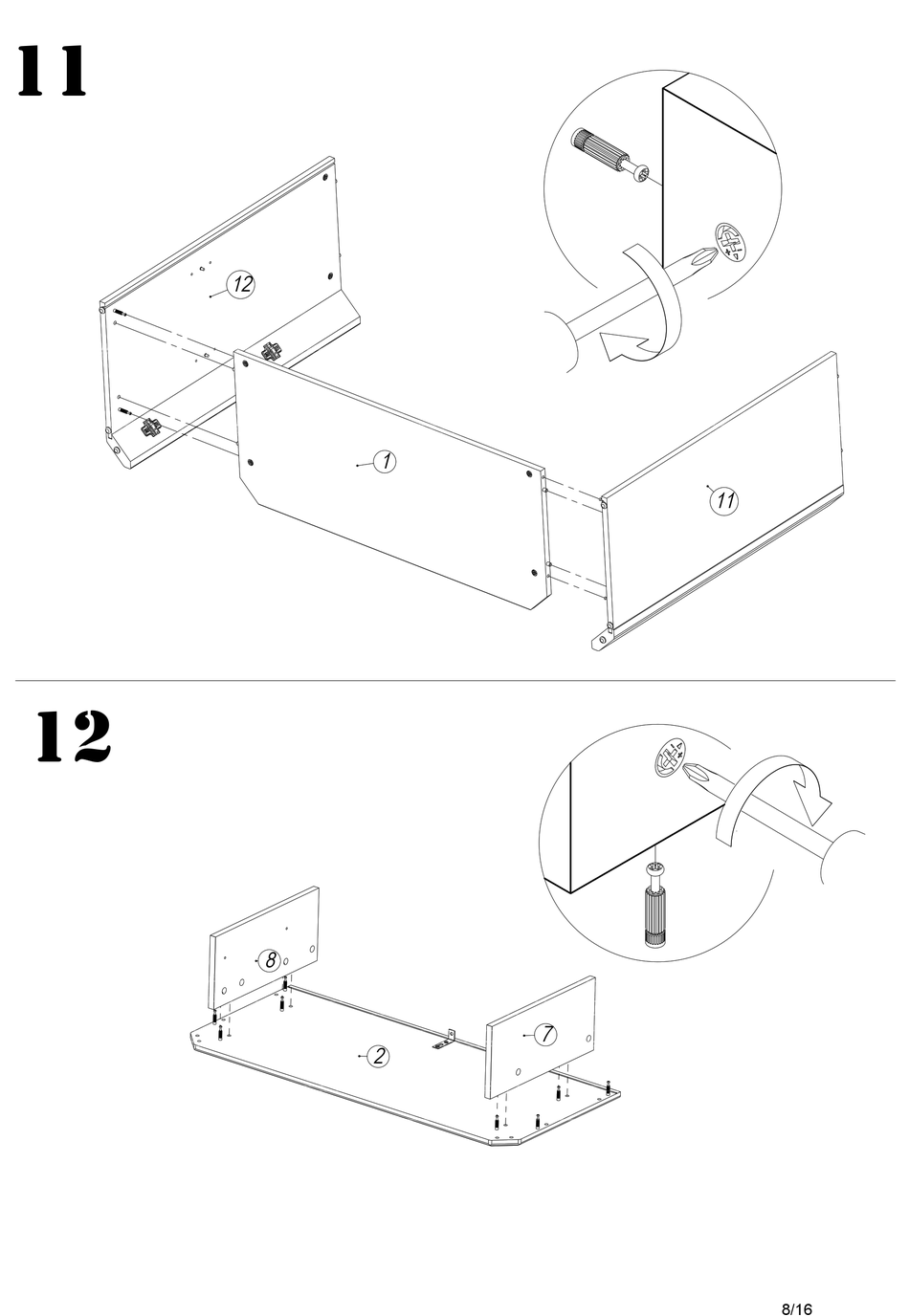 11

12

1

11

12

8

7

2

8/16