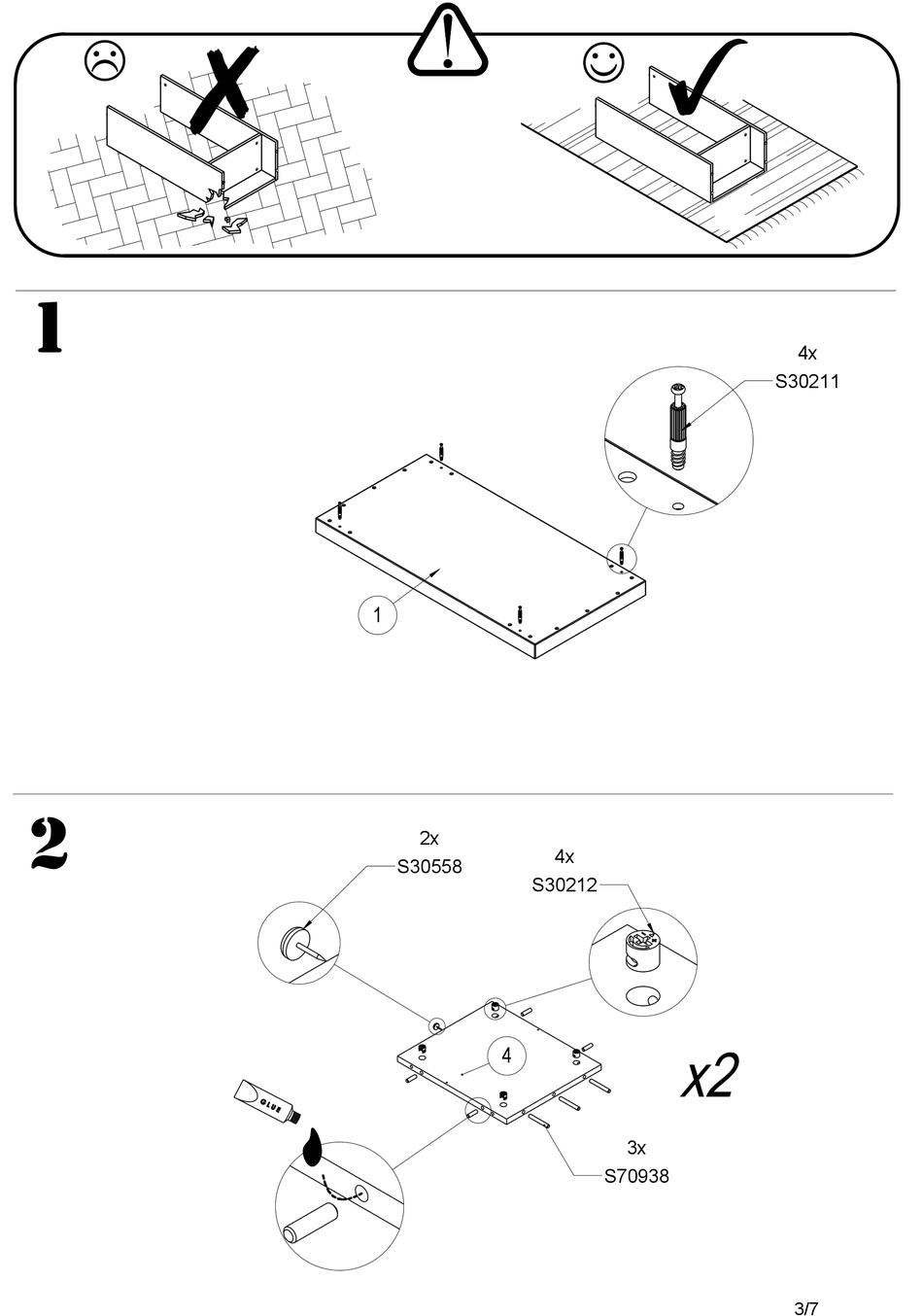 1

4x
S30211

1

2

2x
S30558

4x
S30212

4

x2

GLUE

3x
S70938

3/7