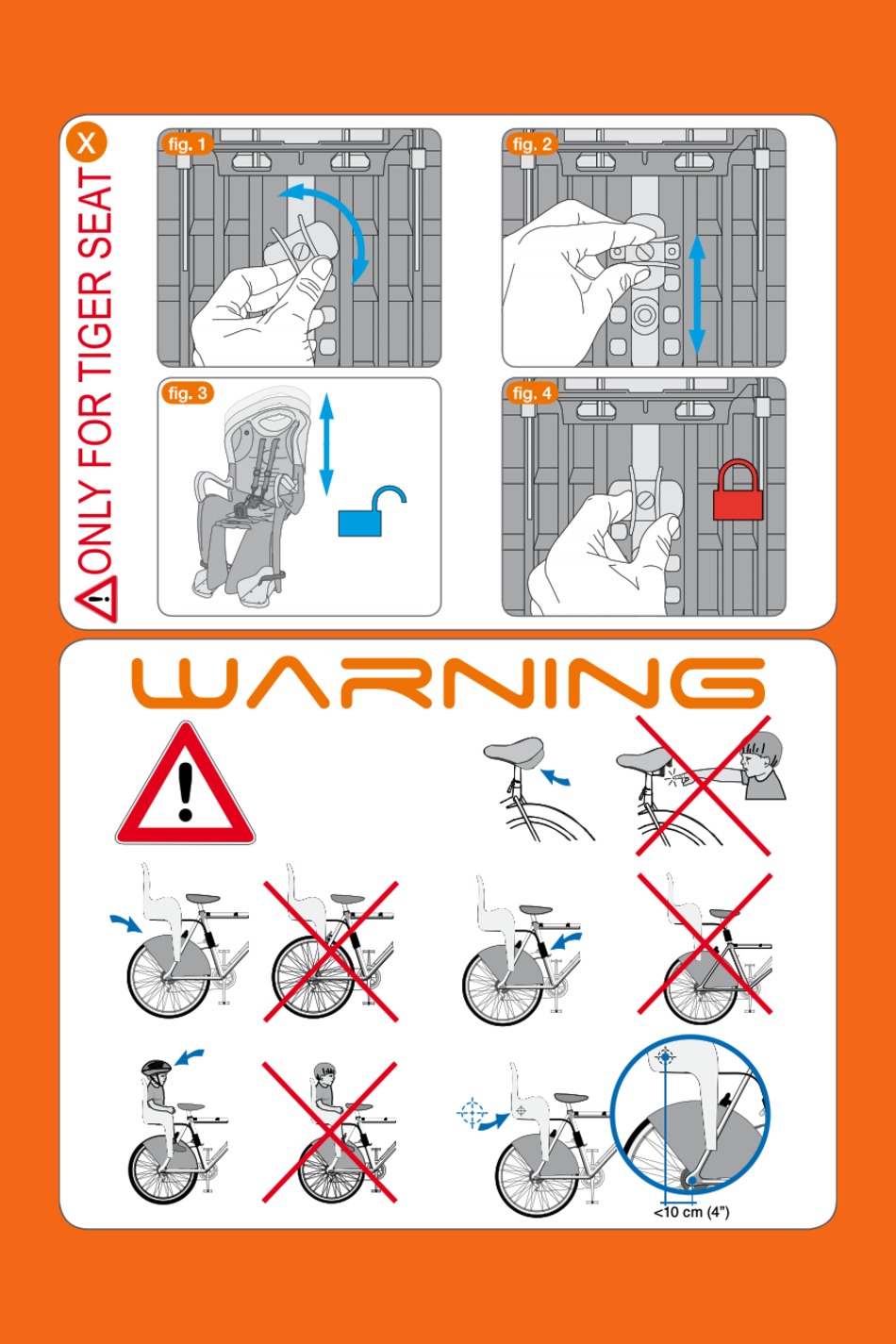 X
ONLY FOR TIGER SEAT

fig. 1

fig. 2

fig. 3

fig. 4

WARNING

<10 cm (4")