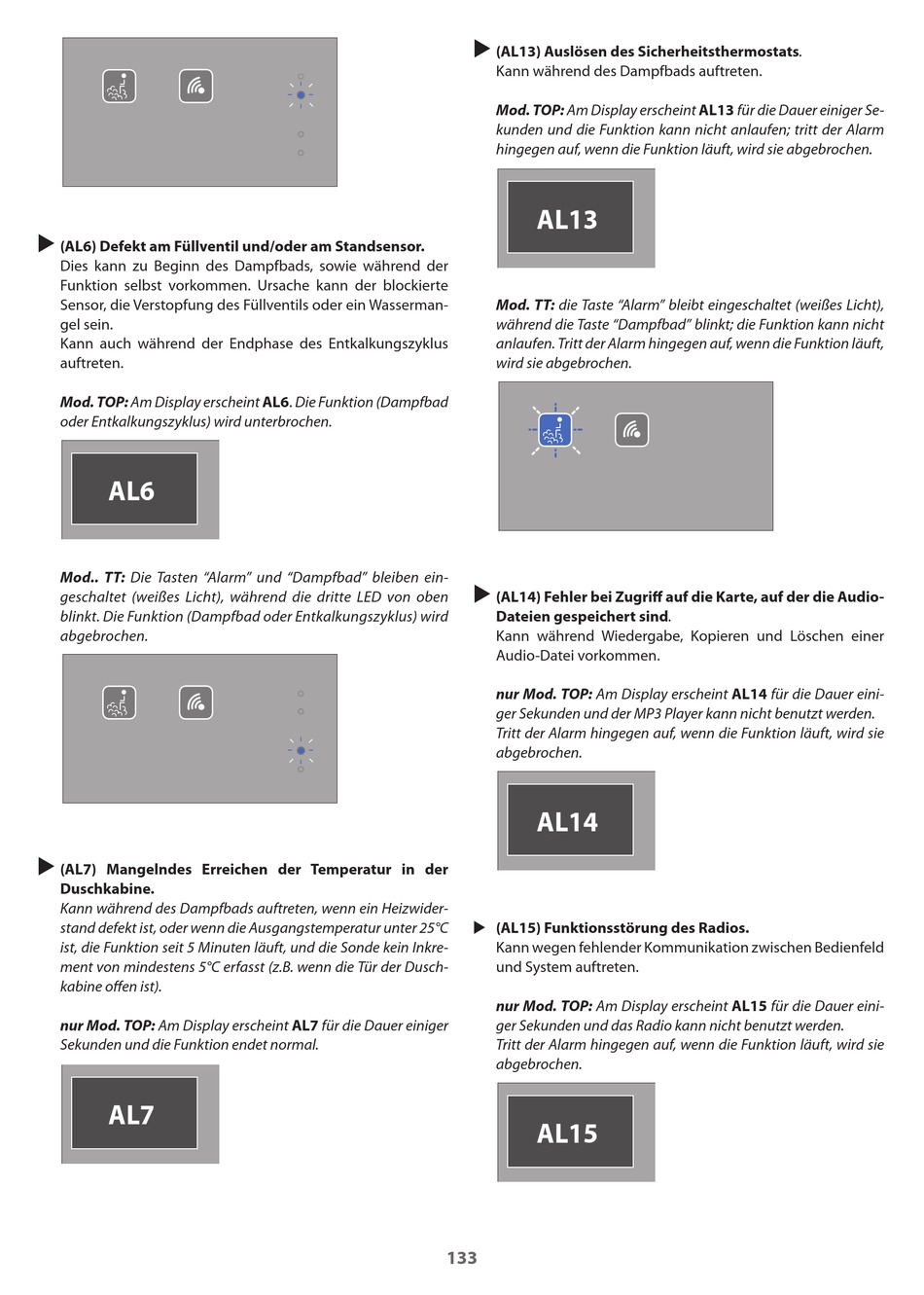 (AL6) Defekt am Füllventil und/oder am Standsensor.
Dies kann zu Beginn des Dampfbads, sowie während der Funktion selbst vorkommen. Ursache kann der blockierte Sensor, die Verstopfung des Füllventils oder ein Wassermangel sein.
Kann auch während der Endphase des Entkalkungszyklus auftreten.

Mod. TOP: Am Display erscheint AL6. Die Funktion (Dampfbad oder Entkalkungszyklus) wird unterbrochen.

AL6

Mod.. TT: Die Tasten "Alarm" und "Dampfbad" bleiben eingeschaltet (weißes Licht), während die dritte LED von oben blinkt. Die Funktion (Dampfbad oder Entkalkungszyklus) wird abgebrochen.

(AL7) Mangelndes Erreichen der Temperatur in der Duschkabine.
Kann während des Dampfbads auftreten, wenn ein Heizwiderstand defekt ist, oder wenn die Ausgangstemperatur unter 25°C ist, die Funktion seit 5 Minuten läuft, und die Sonde kein Inkrement von mindestens 5°C erfasst (z.B. wenn die Tür der Duschkabine offen ist).

nur Mod. TOP: Am Display erscheint AL7 für die Dauer einiger Sekunden und die Funktion endet normal.

AL7

(AL13) Auslösen des Sicherheitsthermostats.
Kann während des Dampfbads auftreten.

Mod. TOP: Am Display erscheint AL13 für die Dauer einiger Sekunden und die Funktion kann nicht anlaufen; tritt der Alarm hingegen auf, wenn die Funktion läuft, wird sie abgebrochen.

AL13

Mod. TT: die Taste "Alarm" bleibt eingeschaltet (weißes Licht), während die Taste "Dampfbad" blinkt; die Funktion kann nicht anlaufen. Tritt der Alarm hingegen auf, wenn die Funktion läuft, wird sie abgebrochen.

(AL14) Fehler bei Zugriff auf die Karte, auf der die Audio-Dateien gespeichert sind.
Kann während Wiedergabe, Kopieren und Löschen einer Audio-Datei vorkommen.

nur Mod. TOP: Am Display erscheint AL14 für die Dauer einiger Sekunden und der MP3 Player kann nicht benutzt werden. Tritt der Alarm hingegen auf, wenn die Funktion läuft, wird sie abgebrochen.

AL14

(AL15) Funktionsstörung des Radios.
Kann wegen fehlender Kommunikation zwischen Bedienfeld und System auftreten.

nur Mod. TOP: Am Display erscheint AL15 für die Dauer einiger Sekunden und das Radio kann nicht benutzt werden.
Tritt der Alarm hingegen auf, wenn die Funktion läuft, wird sie abgebrochen.

AL15

133