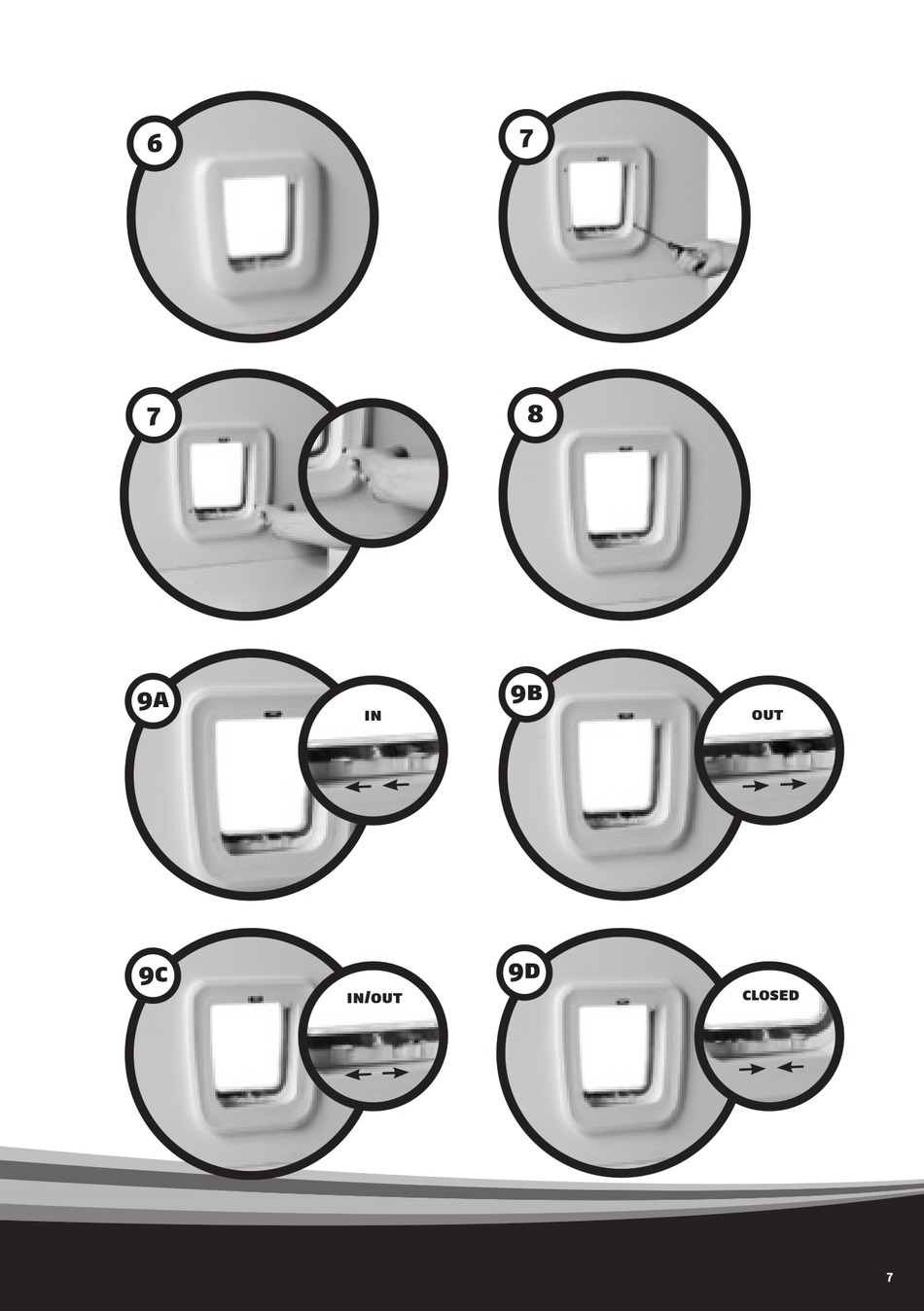 6

7

7

8

9A

IN

9B

OUT

9C

IN/OUT

9D

CLOSED

7