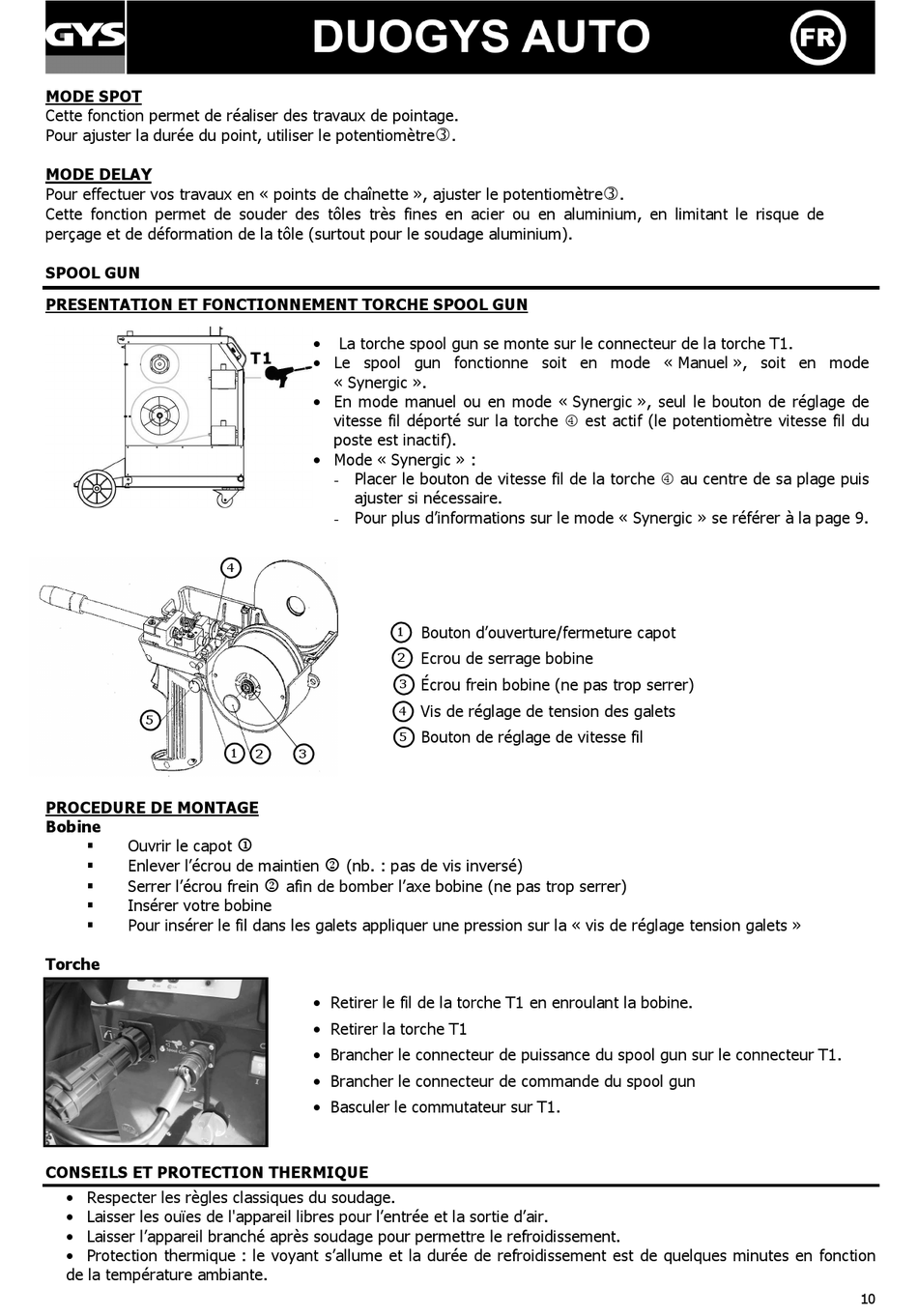 GYS DUOGYS AUTO FR

MODE SPOT
Cette fonction permet de réaliser des travaux de pointage.
Pour ajuster la durée du point, utiliser le potentiomètre③.

MODE DELAY
Pour effectuer vos travaux en « points de chaînette », ajuster le potentiomètre③.
Cette fonction permet de souder des tôles très fines en acier ou en aluminium, en limitant le risque de perçage et de déformation de la tôle (surtout pour le soudage aluminium).

SPOOL GUN

PRESENTATION ET FONCTIONNEMENT TORCHE SPOOL GUN

T1

• La torche spool gun se monte sur le connecteur de la torche T1.
• Le spool gun fonctionne soit en mode « Manuel », soit en mode « Synergic ».
• En mode manuel ou en mode « Synergic », seul le bouton de réglage de vitesse fil déporté sur la torche ④ est actif (le potentiomètre vitesse fil du poste est inactif).
• Mode « Synergic » :
- Placer le bouton de vitesse fil de la torche ④ au centre de sa plage puis ajuster si nécessaire.
- Pour plus d'informations sur le mode « Synergic » se référer à la page 9.

4
5
1 2 3

1 Bouton d'ouverture/fermeture capot
2 Ecrou de serrage bobine
3 Écrou frein bobine (ne pas trop serrer)
4 Vis de réglage de tension des galets
5 Bouton de réglage de vitesse fil

PROCEDURE DE MONTAGE
Bobine
▪ Ouvrir le capot ①
▪ Enlever l'écrou de maintien ② (nb. : pas de vis inversé)
▪ Serrer l'écrou frein ② afin de bomber l'axe bobine (ne pas trop serrer)
▪ Insérer votre bobine
▪ Pour insérer le fil dans les galets appliquer une pression sur la « vis de réglage tension galets »

Torche
• Retirer le fil de la torche T1 en enroulant la bobine.
• Retirer la torche T1
• Brancher le connecteur de puissance du spool gun sur le connecteur T1.
• Brancher le connecteur de commande du spool gun
• Basculer le commutateur sur T1.

CONSEILS ET PROTECTION THERMIQUE
• Respecter les règles classiques du soudage.
• Laisser les ouïes de l'appareil libres pour l'entrée et la sortie d'air.
• Laisser l'appareil branché après soudage pour permettre le refroidissement.
• Protection thermique : le voyant s'allume et la durée de refroidissement est de quelques minutes en fonction de la température ambiante.

10