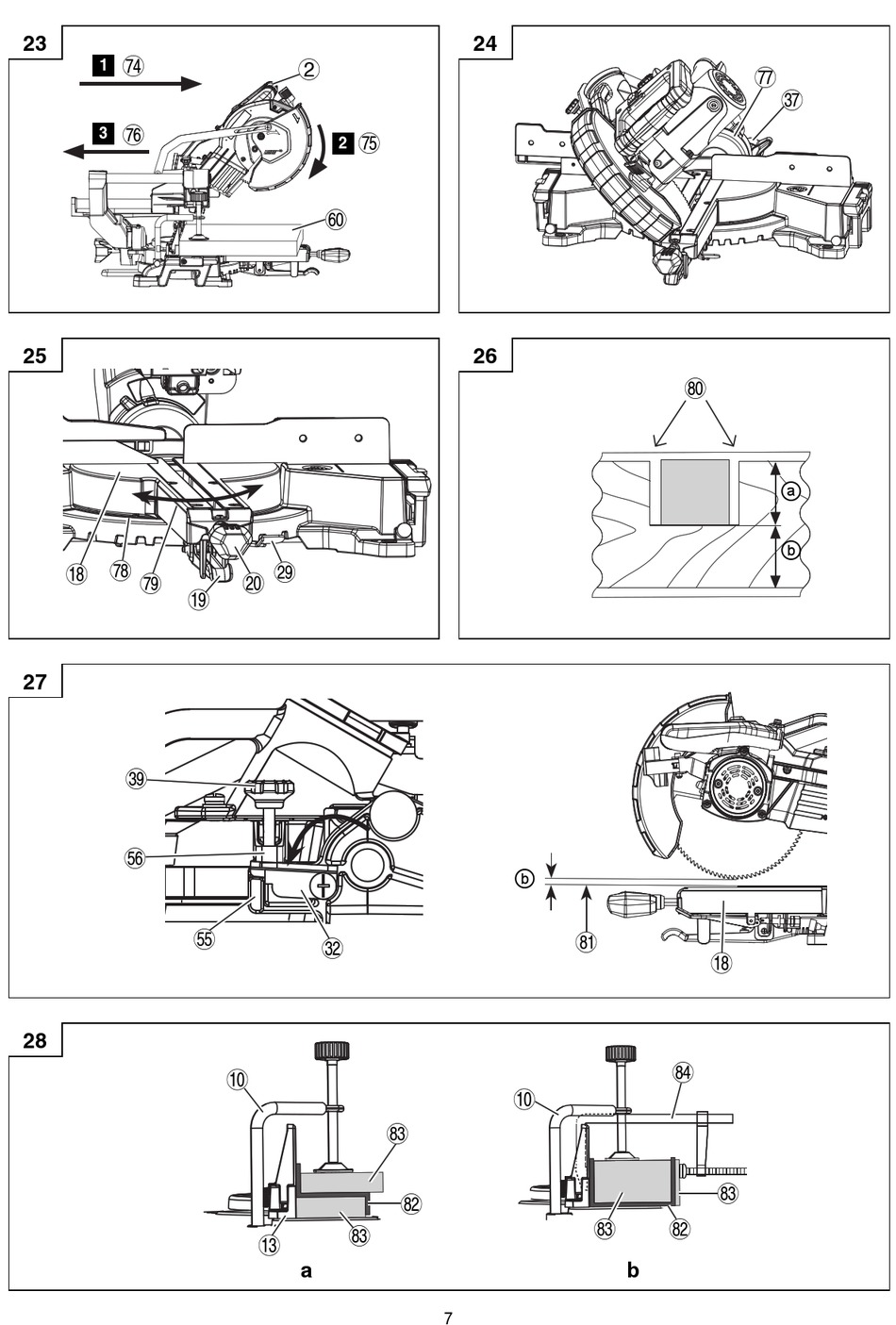 23
1 74
2
3 76
2 75
60

24
77
37

25
18
78
79
19
20
29

26
80
a
b

27
39
56
55
32
b
81
18

28
10
83
82
13
83
a
10
84
83
83
82
b

7