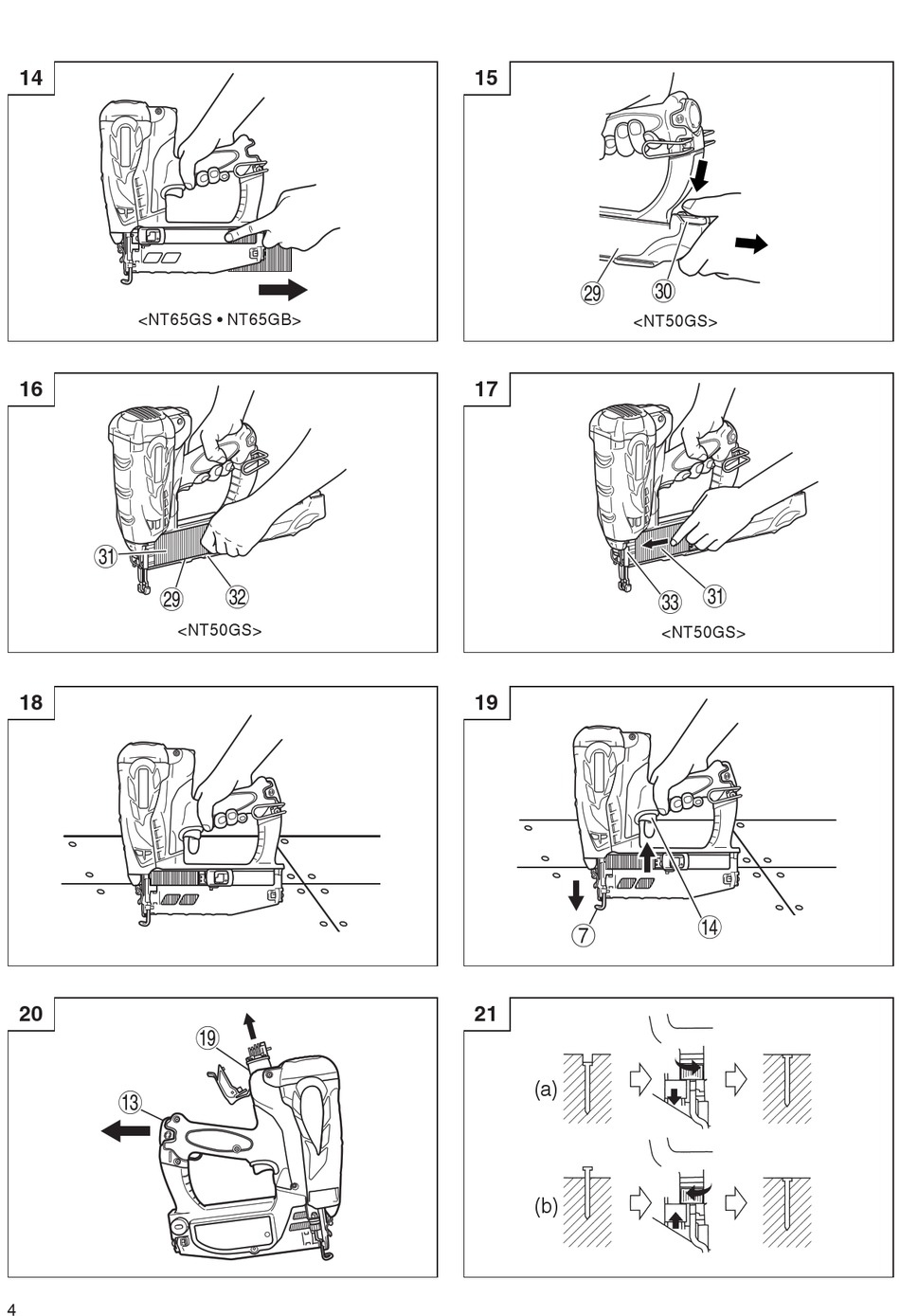 14

<NT65GS • NT65GB>

15

㉙ ㉚

<NT50GS>

16

㉛ ㉙ ㉜

<NT50GS>

17

㉝ ㉛

<NT50GS>

18

19

⑦ ⑭

20

⑲ ⑬

21

(a)

(b)

4