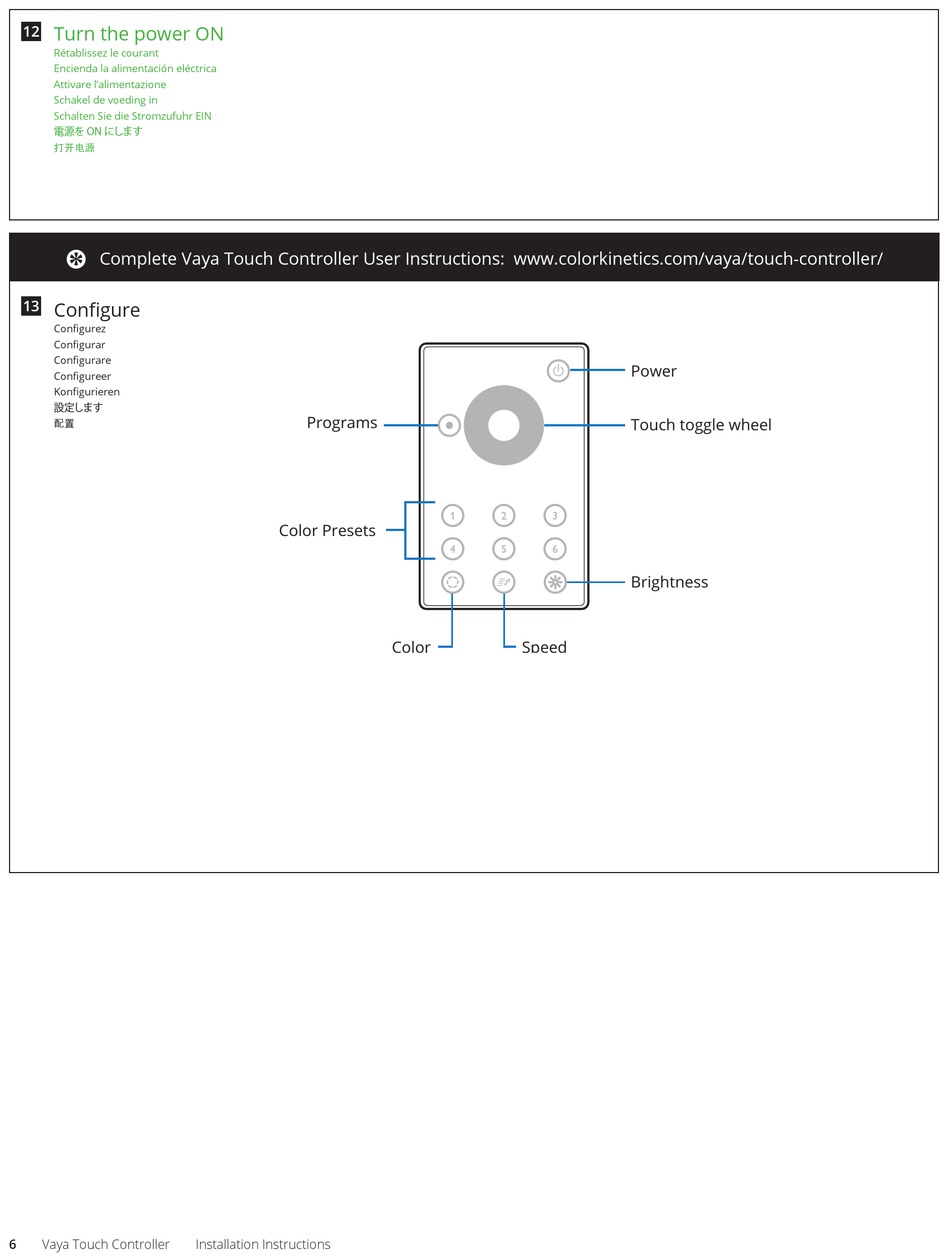 12 Turn the power ON
Rétablissez le courant
Encienda la alimentación eléctrica
Attivare l'alimentazione
Schakel de voeding in
Schalten Sie die Stromzufuhr EIN
電源を ON にします
打开电源

Complete Vaya Touch Controller User Instructions: www.colorkinetics.com/vaya/touch-controller/

13 Configure
Configurez
Configurar
Configurare
Configureer
Konfigurieren
設定します
配置

Power
Programs
Touch toggle wheel
Color Presets
1
2
3
4
5
6
Brightness
Color
Speed

6 Vaya Touch Controller Installation Instructions