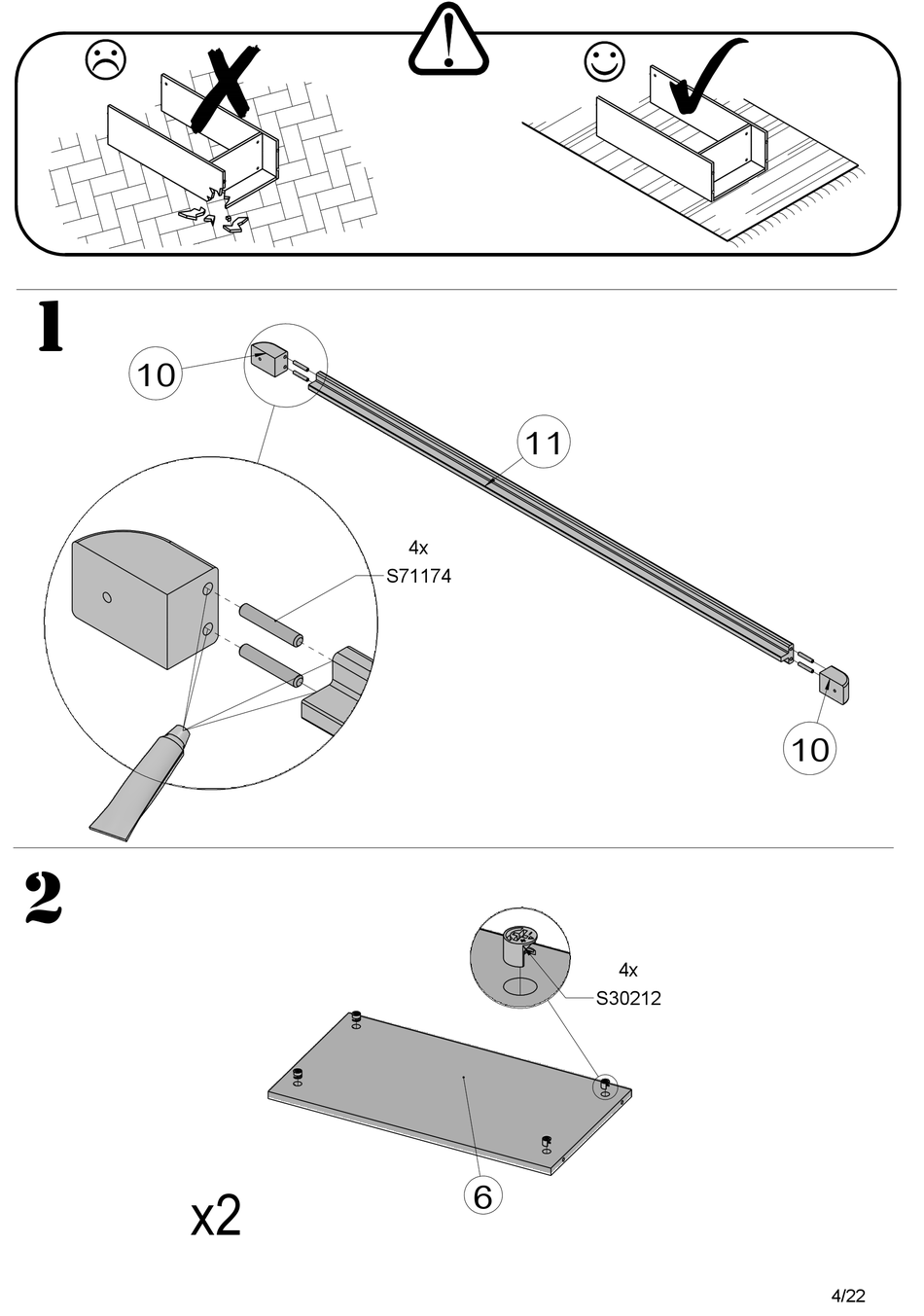 1

10

11

4x
S71174

10

2

4x
S30212

6

x2

4/22