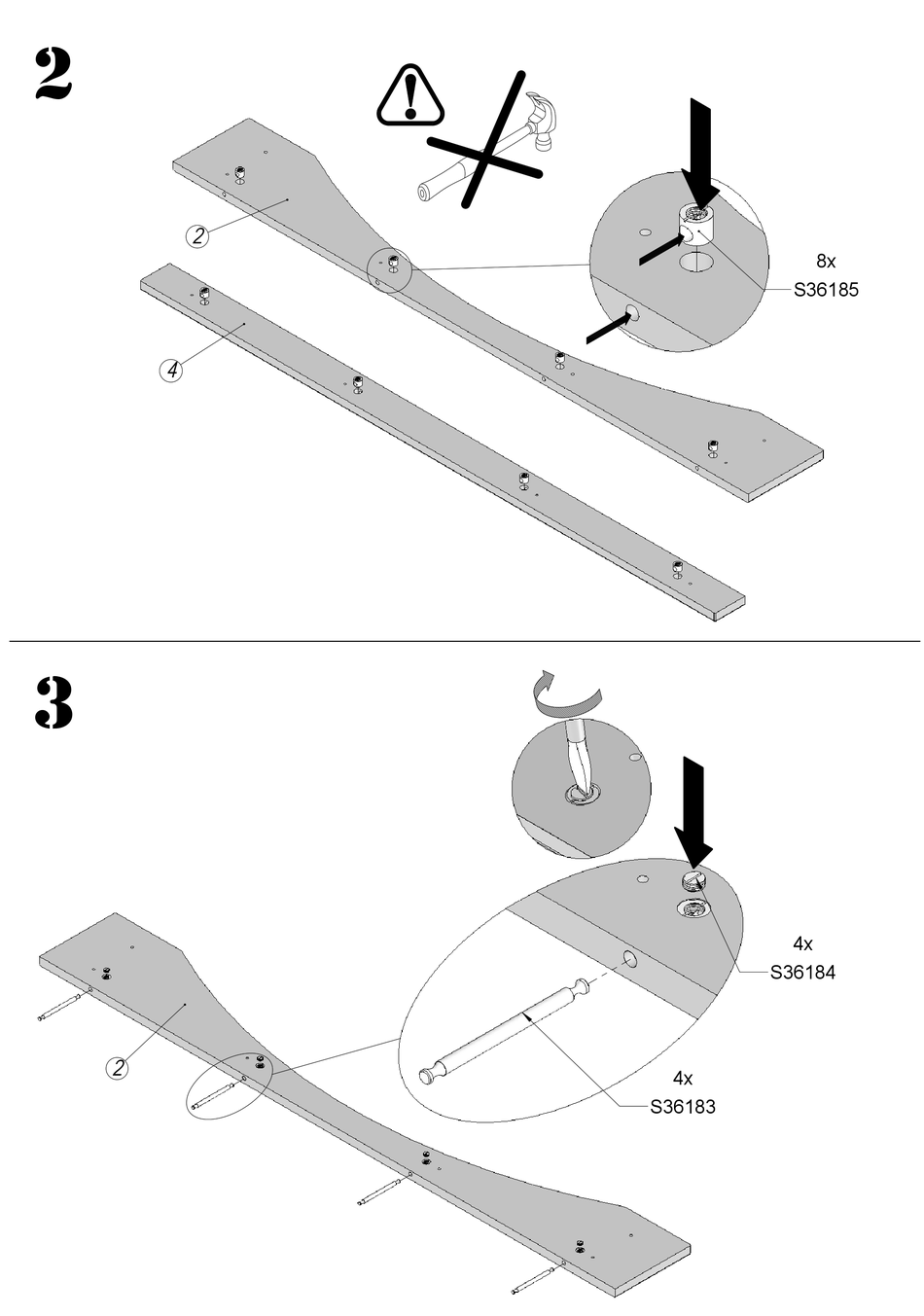 2

2

4

8x
S36185

3

2

4x
S36184

4x
S36183