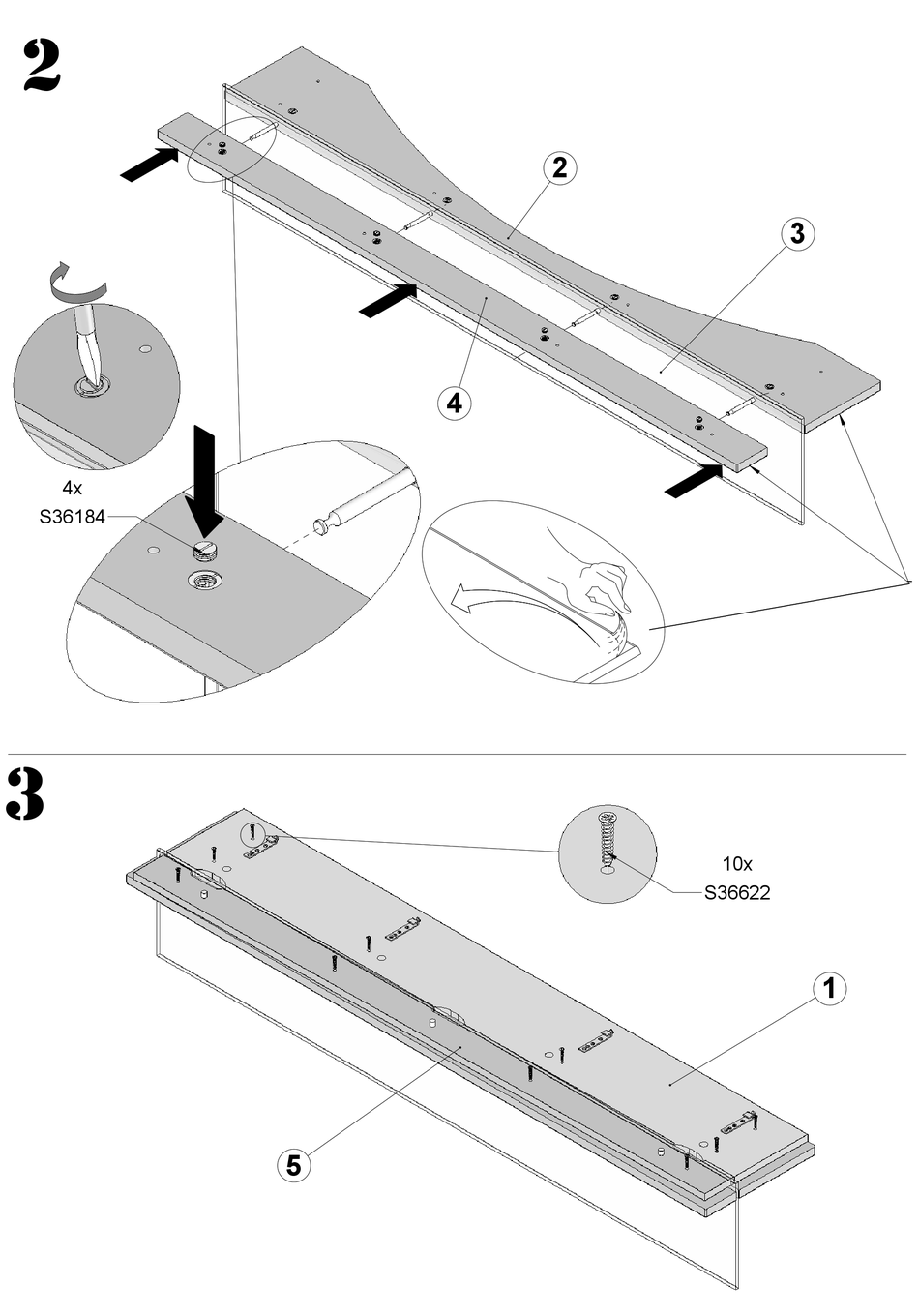 2

2

3

4

4x
S36184

3

10x
S36622

1

5