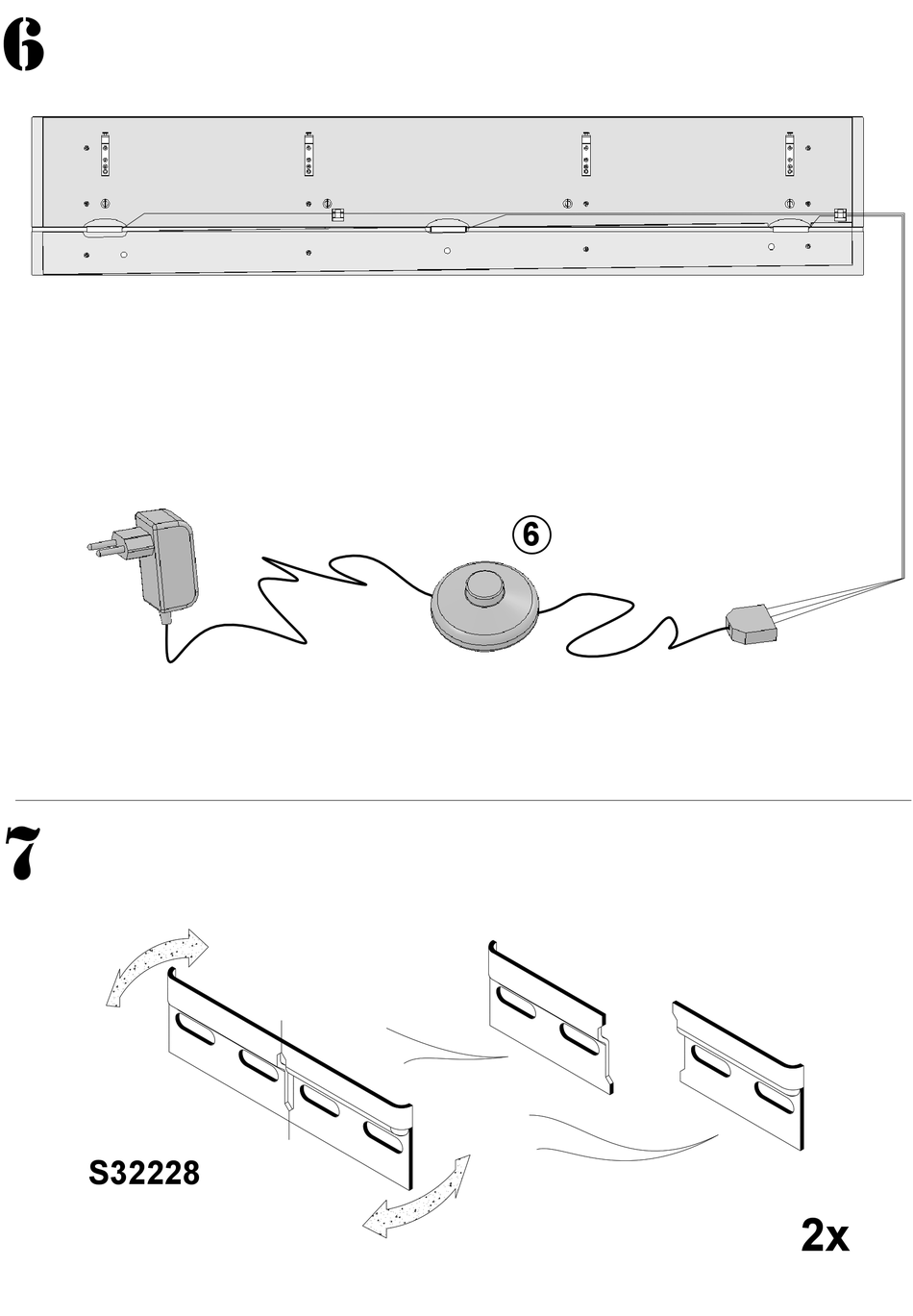 6

6

7

S32228

2x