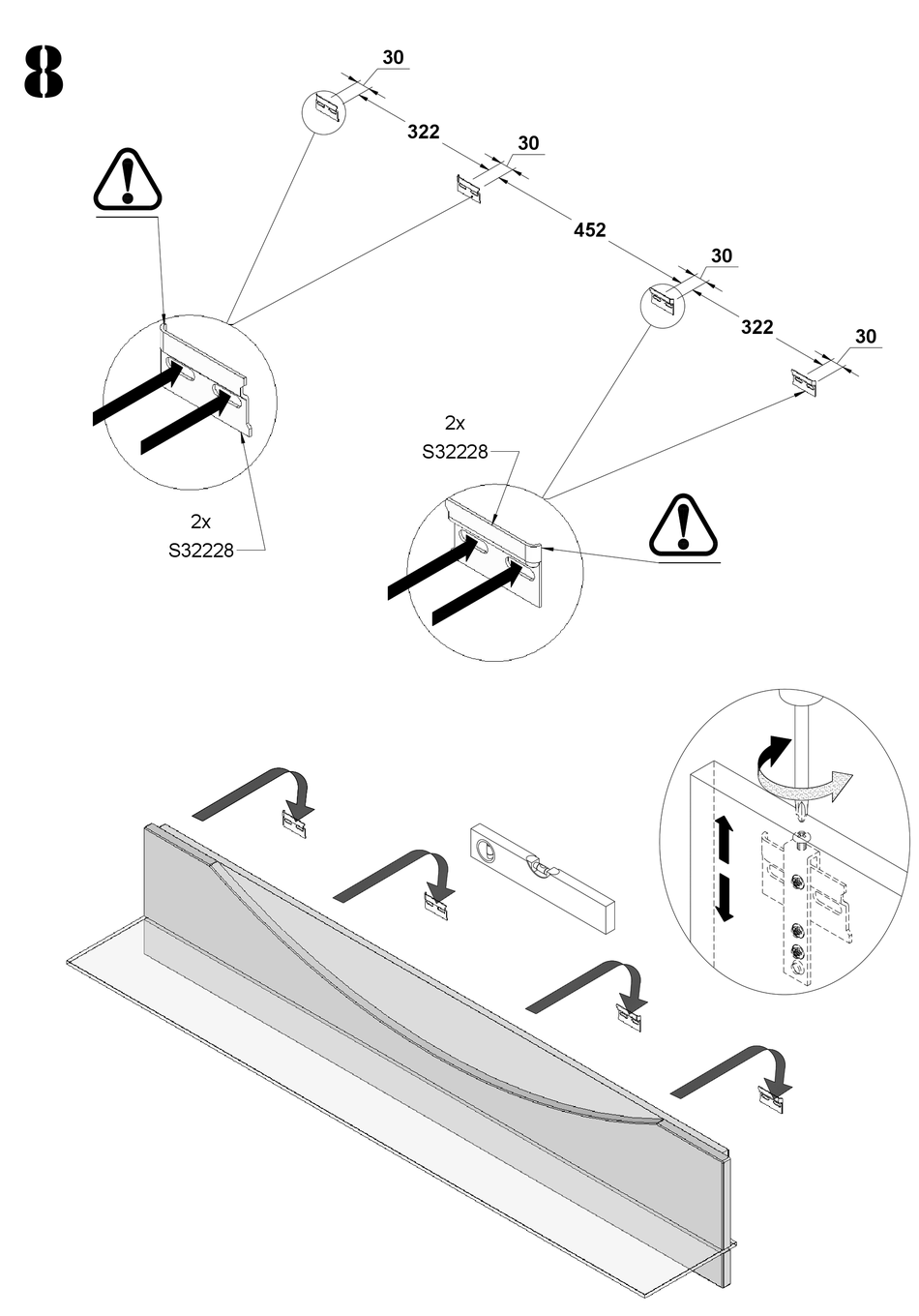 8

30

322

30

452

30

322

30

2x
S32228

2x
S32228