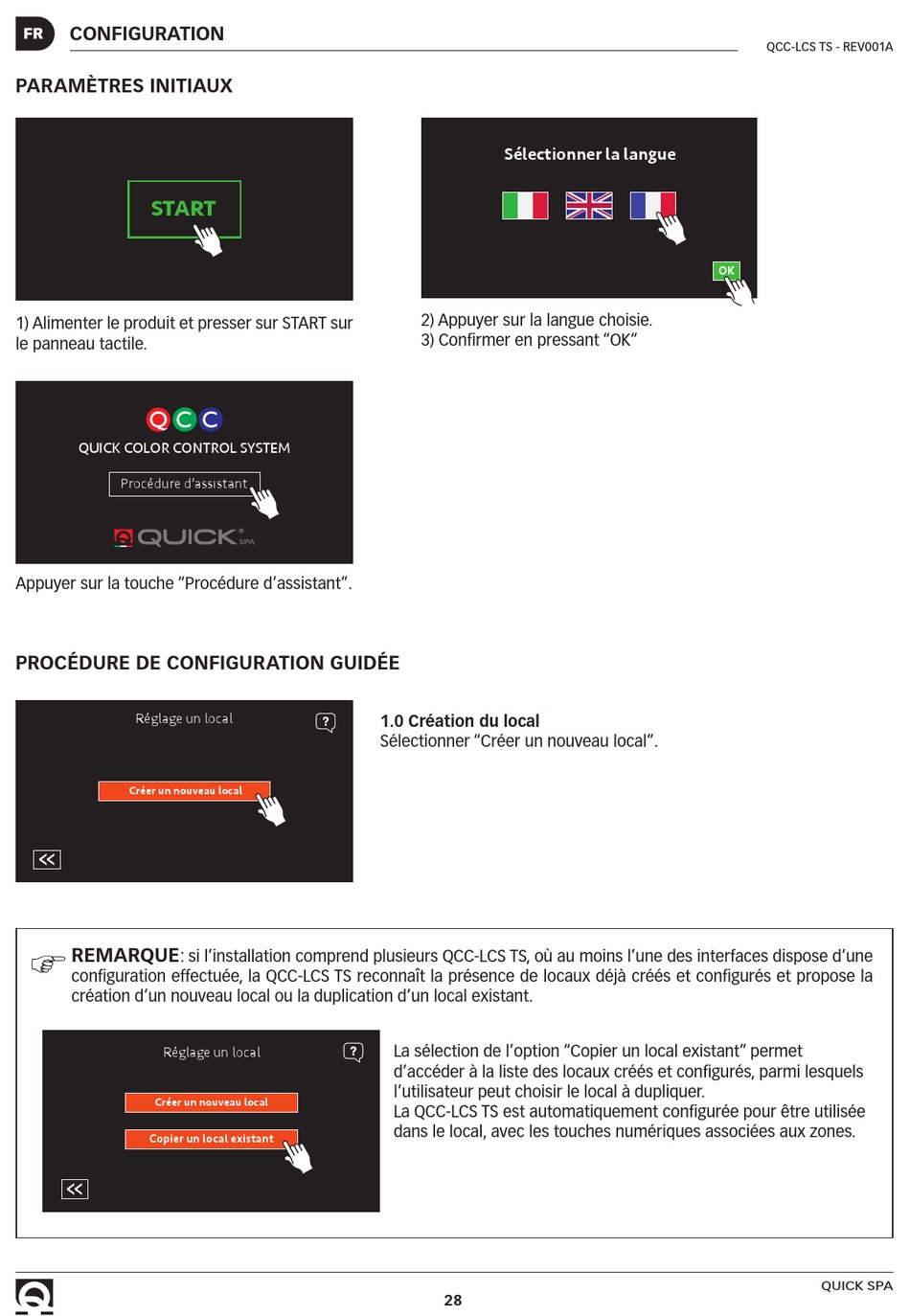 FR CONFIGURATION

QCC-LCS TS - REV001A

PARAMÈTRES INITIAUX

START

1) Alimenter le produit et presser sur START sur le panneau tactile.

Sélectionner la langue

OK

2) Appuyer sur la langue choisie.
3) Confirmer en pressant "OK"

QCC
QUICK COLOR CONTROL SYSTEM
Procédure d'assistant
QUICK SPA

Appuyer sur la touche "Procédure d'assistant".

PROCÉDURE DE CONFIGURATION GUIDÉE

Réglage un local
?
Créer un nouveau local
<<

1.0 Création du local
Sélectionner "Créer un nouveau local".

REMARQUE: si l'installation comprend plusieurs QCC-LCS TS, où au moins l'une des interfaces dispose d'une configuration effectuée, la QCC-LCS TS reconnaît la présence de locaux déjà créés et configurés et propose la création d'un nouveau local ou la duplication d'un local existant.

Réglage un local
?
Créer un nouveau local
Copier un local existant
<<

La sélection de l'option "Copier un local existant" permet d'accéder à la liste des locaux créés et configurés, parmi lesquels l'utilisateur peut choisir le local à dupliquer.
La QCC-LCS TS est automatiquement configurée pour être utilisée dans le local, avec les touches numériques associées aux zones.

28

QUICK SPA