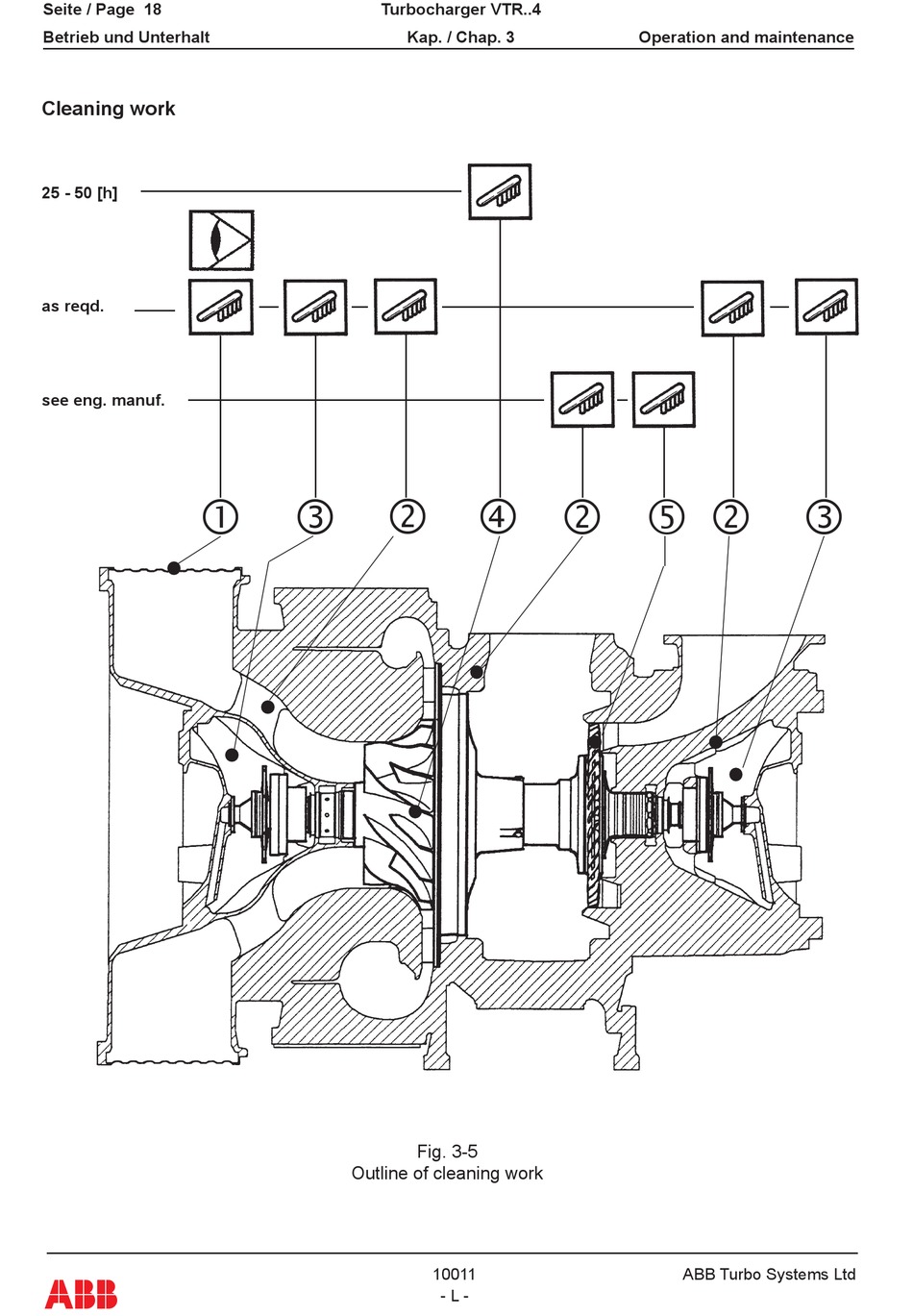 Seite / Page 18
Turbocharger VTR..4
Betrieb und Unterhalt
Kap. / Chap. 3
Operation and maintenance

Cleaning work

25 - 50 [h]

as reqd.

see eng. manuf.

①
③
②
④
②
⑤
②
③

Fig. 3-5
Outline of cleaning work

ABB

10011
- L -

ABB Turbo Systems Ltd