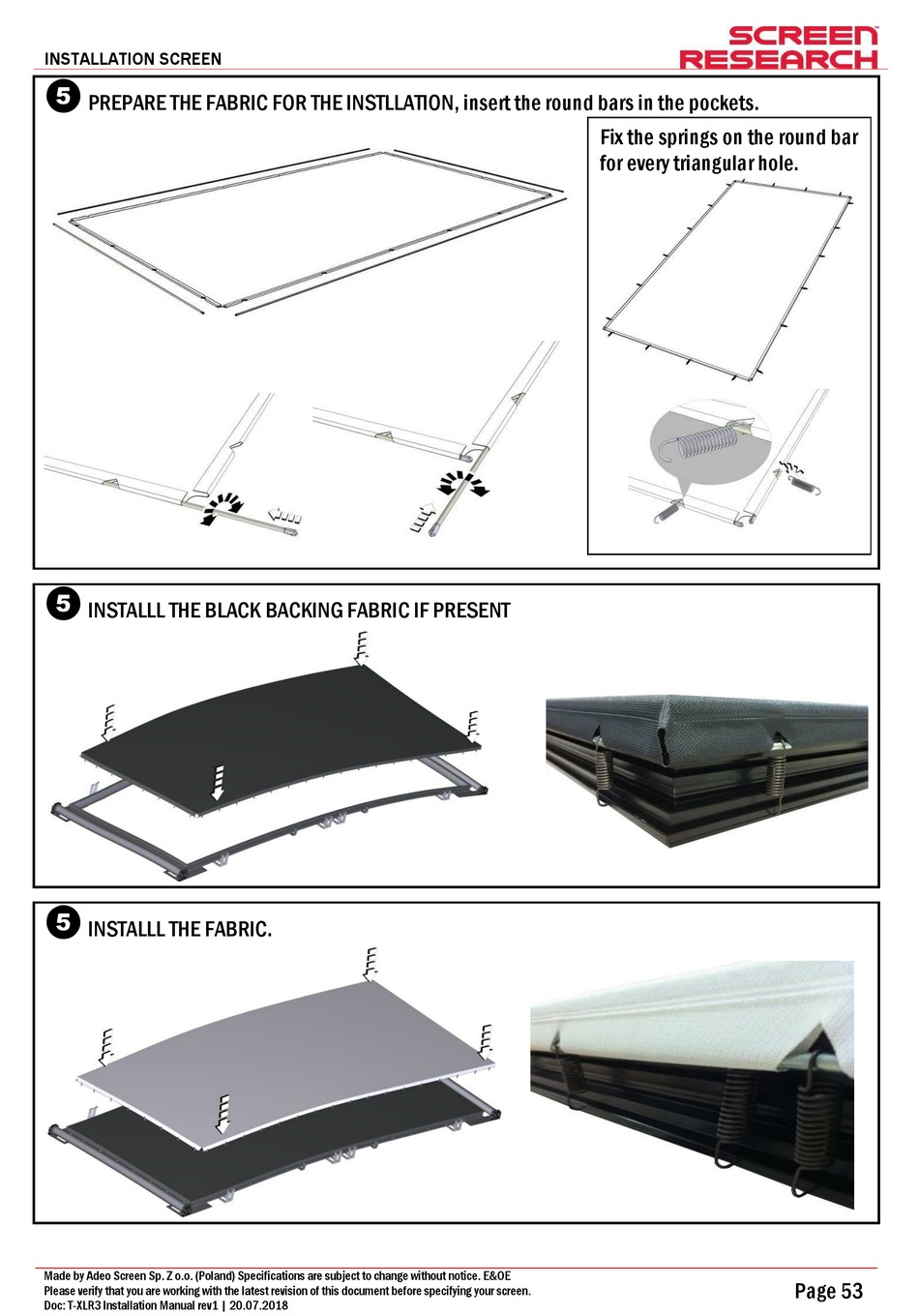 INSTALLATION SCREEN

SCREEN RESEARCH

5 PREPARE THE FABRIC FOR THE INSTLLATION, insert the round bars in the pockets.

Fix the springs on the round bar for every triangular hole.

5 INSTALLL THE BLACK BACKING FABRIC IF PRESENT

5 INSTALLL THE FABRIC.

Made by Adeo Screen Sp. Z o.o. (Poland) Specifications are subject to change without notice. E&OE
Please verify that you are working with the latest revision of this document before specifying your screen.
Doc: T-XLR3 Installation Manual rev1 | 20.07.2018

Page 53