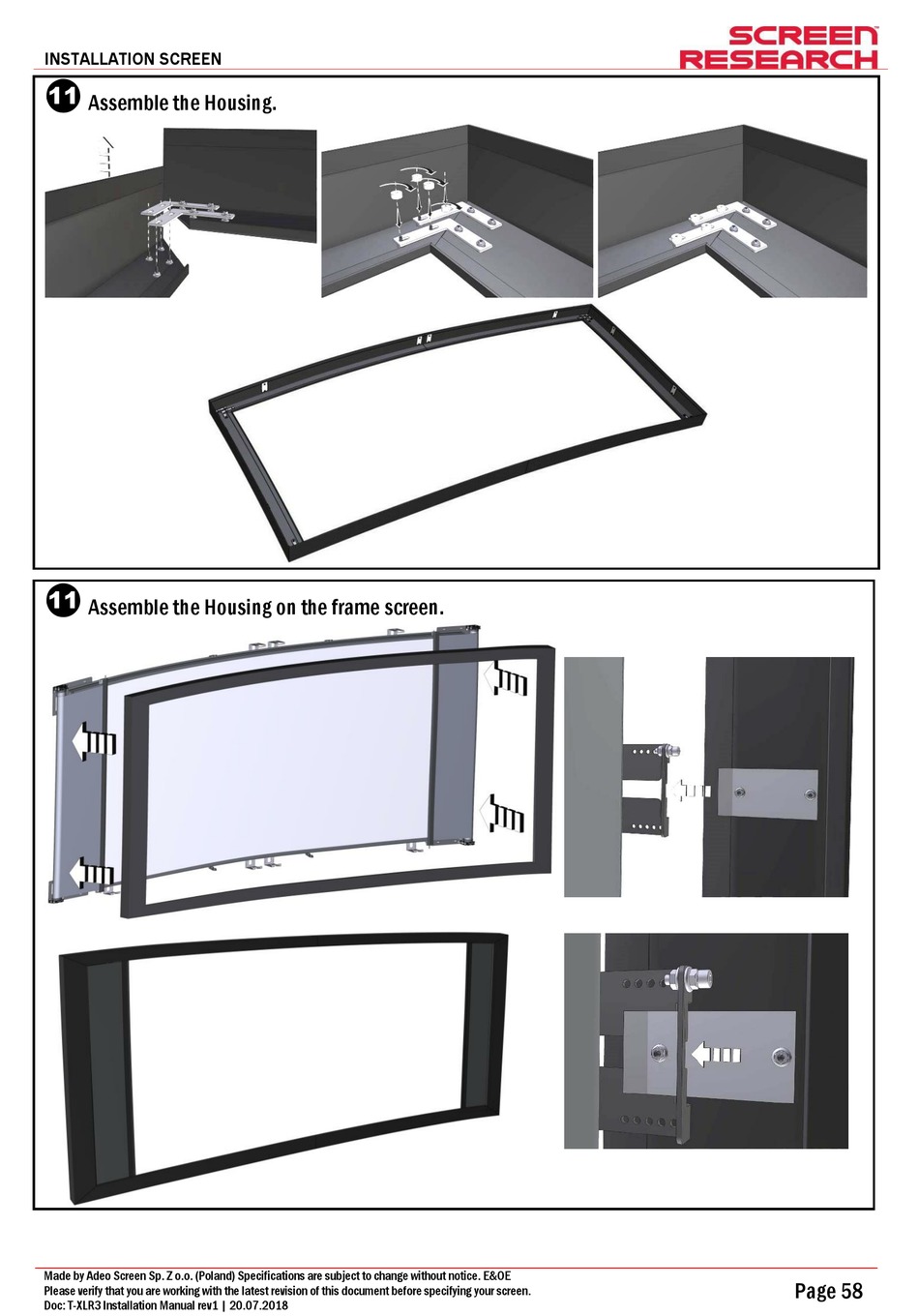 INSTALLATION SCREEN

SCREEN RESEARCH

11 Assemble the Housing.

11 Assemble the Housing on the frame screen.

Made by Adeo Screen Sp. Z o.o. (Poland) Specifications are subject to change without notice. E&OE
Please verify that you are working with the latest revision of this document before specifying your screen.
Doc: T-XLR3 Installation Manual rev1 | 20.07.2018

Page 58