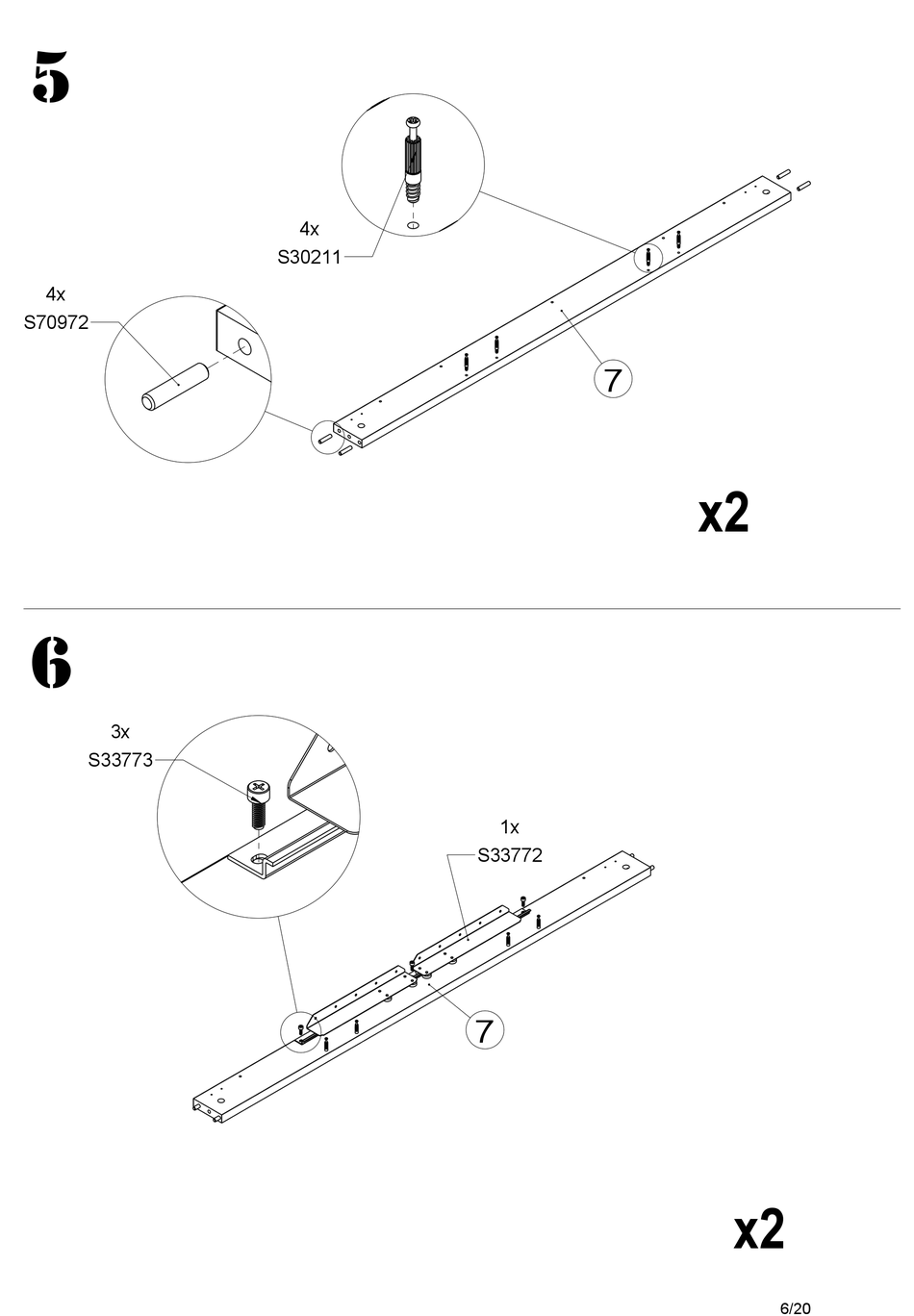 5

4x
S30211

4x
S70972

7

x2

6

3x
S33773

1x
S33772

7

x2

6/20