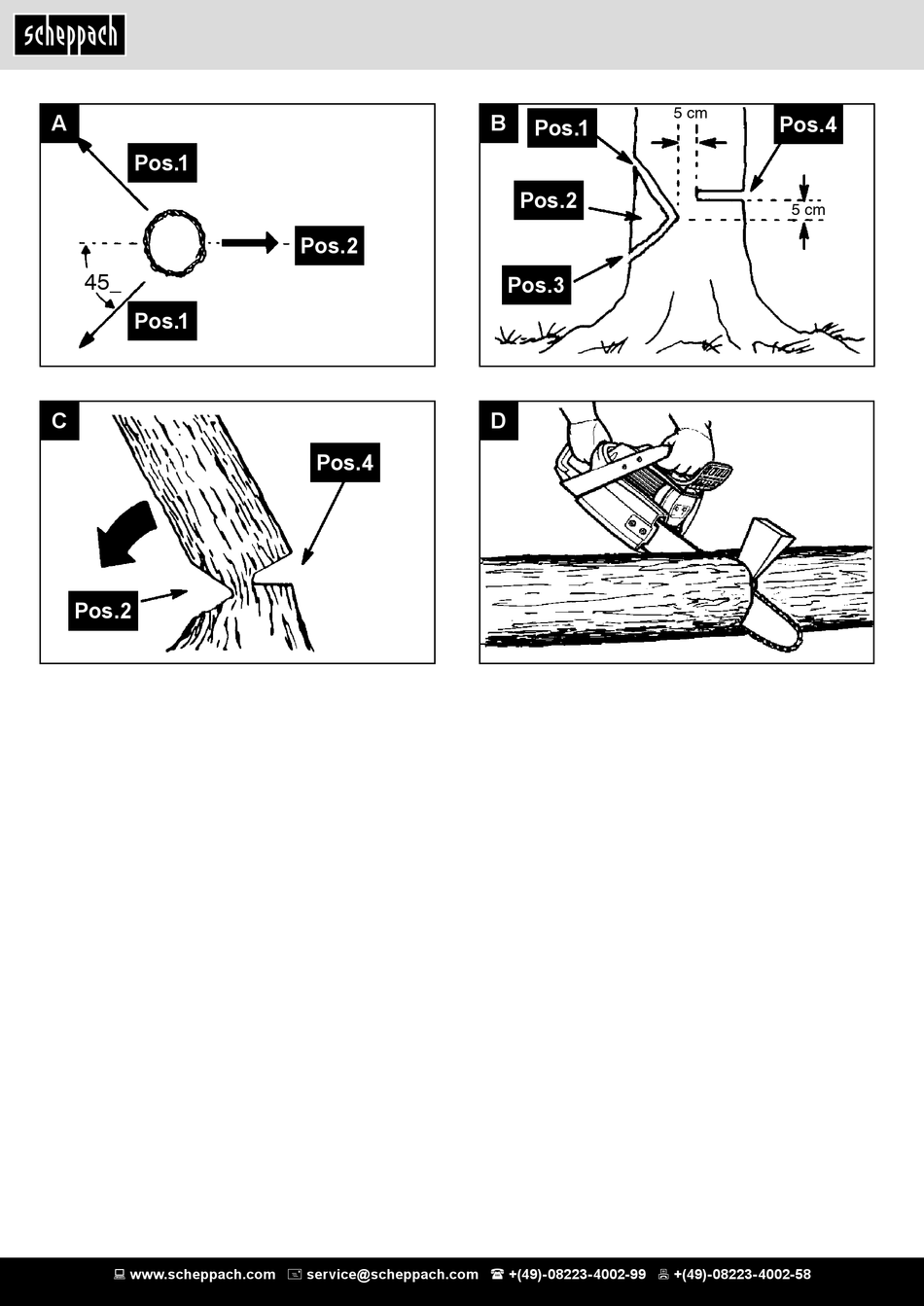 scheppach

A
Pos.1
Pos.2
45_
Pos.1

B
Pos.1
5 cm
Pos.4
Pos.2
5 cm
Pos.3

C
Pos.4
Pos.2

D

www.scheppach.com service@scheppach.com +(49)-08223-4002-99 +(49)-08223-4002-58