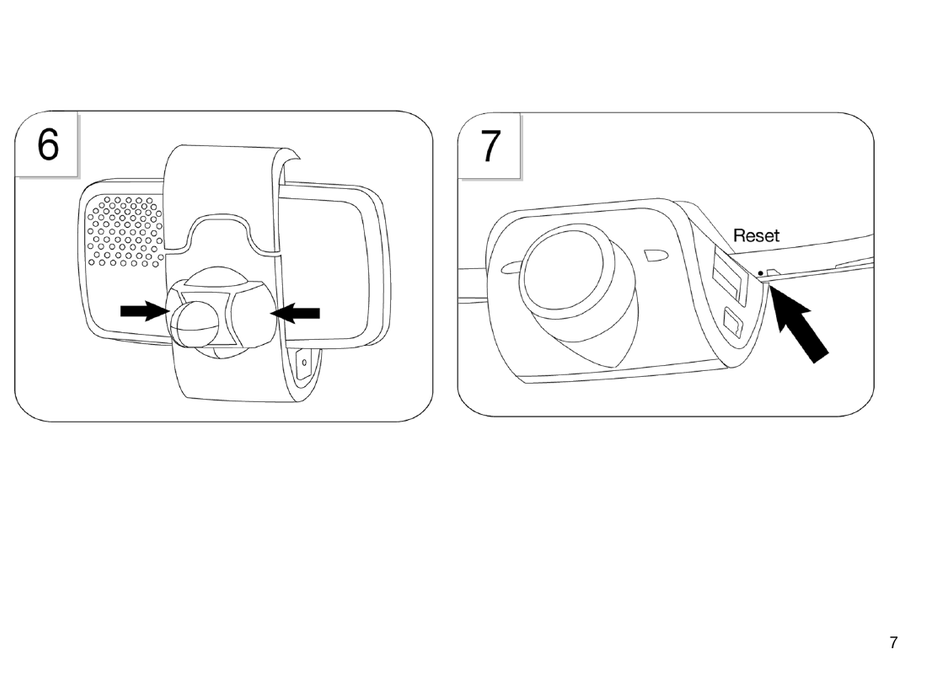 6

7

Reset

7