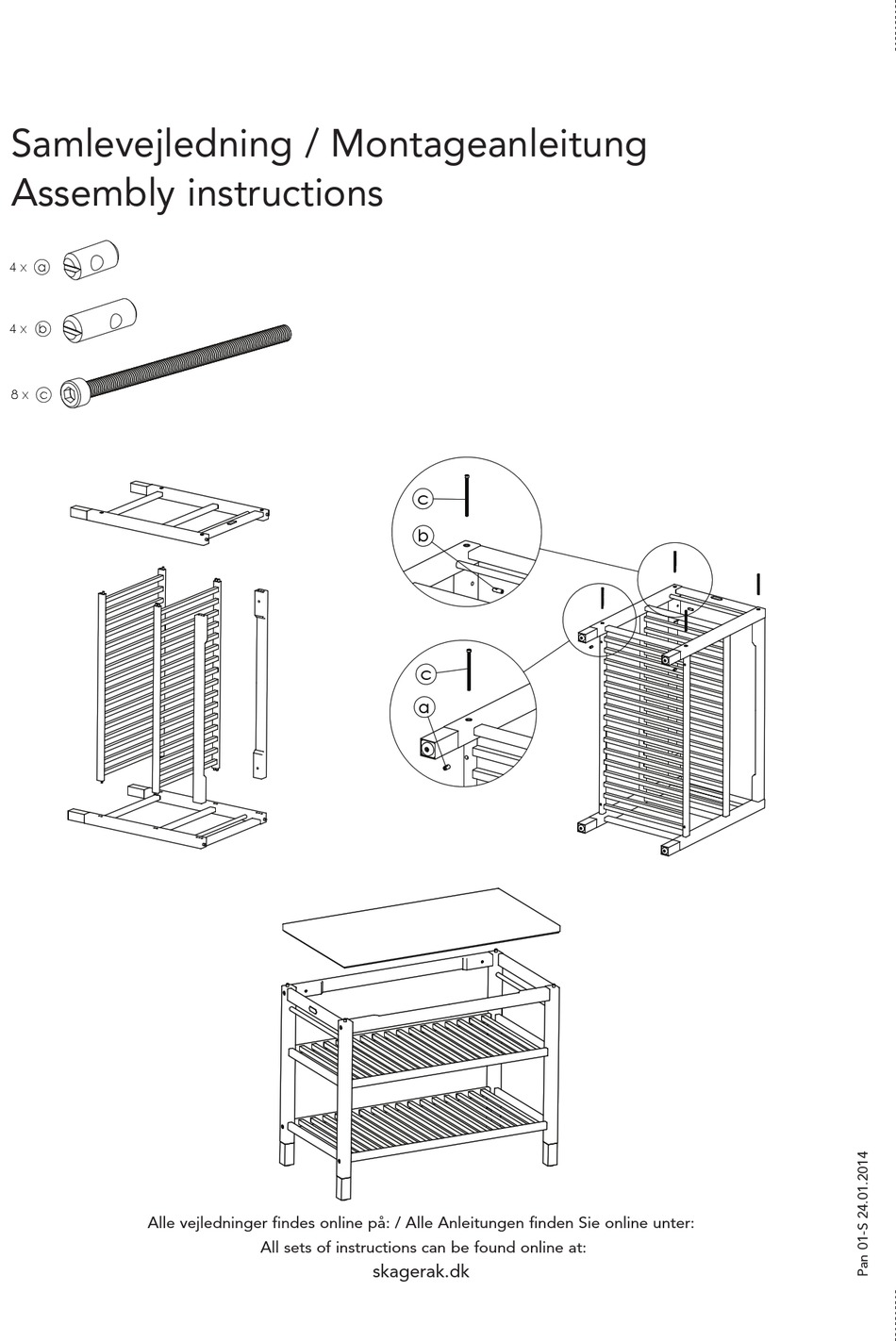 Samlevejledning / Montageanleitung
Assembly instructions

4 x ⓐ

4 x ⓑ

8 x ⓒ

c

b

c

a

Alle vejledninger findes online på: / Alle Anleitungen finden Sie online unter:
All sets of instructions can be found online at:
skagerak.dk

Pan 01-S 24.01.2014