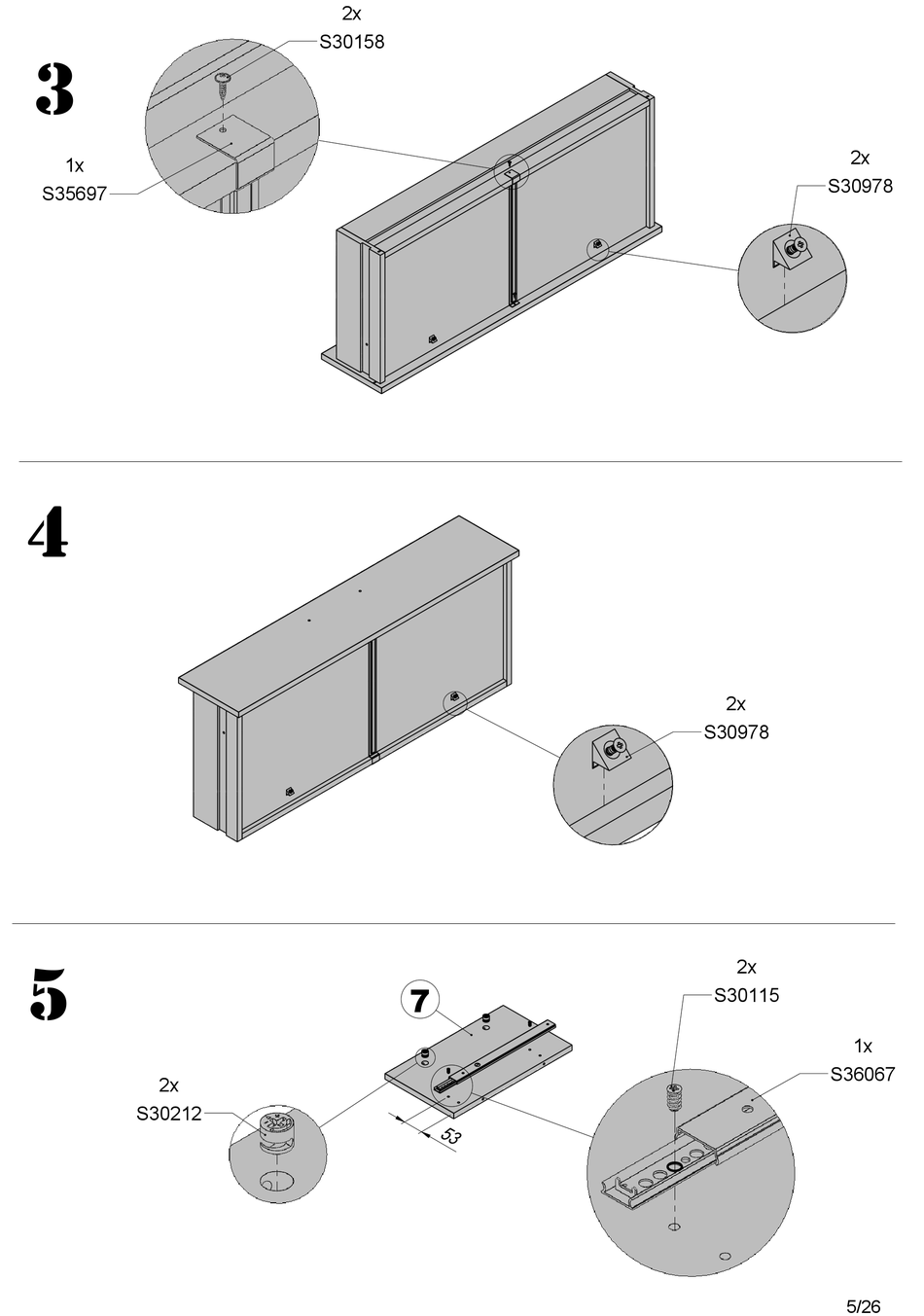 3

2x
S30158

1x
S35697

2x
S30978

4

2x
S30978

5

7

2x
S30212

53

2x
S30115

1x
S36067

5/26