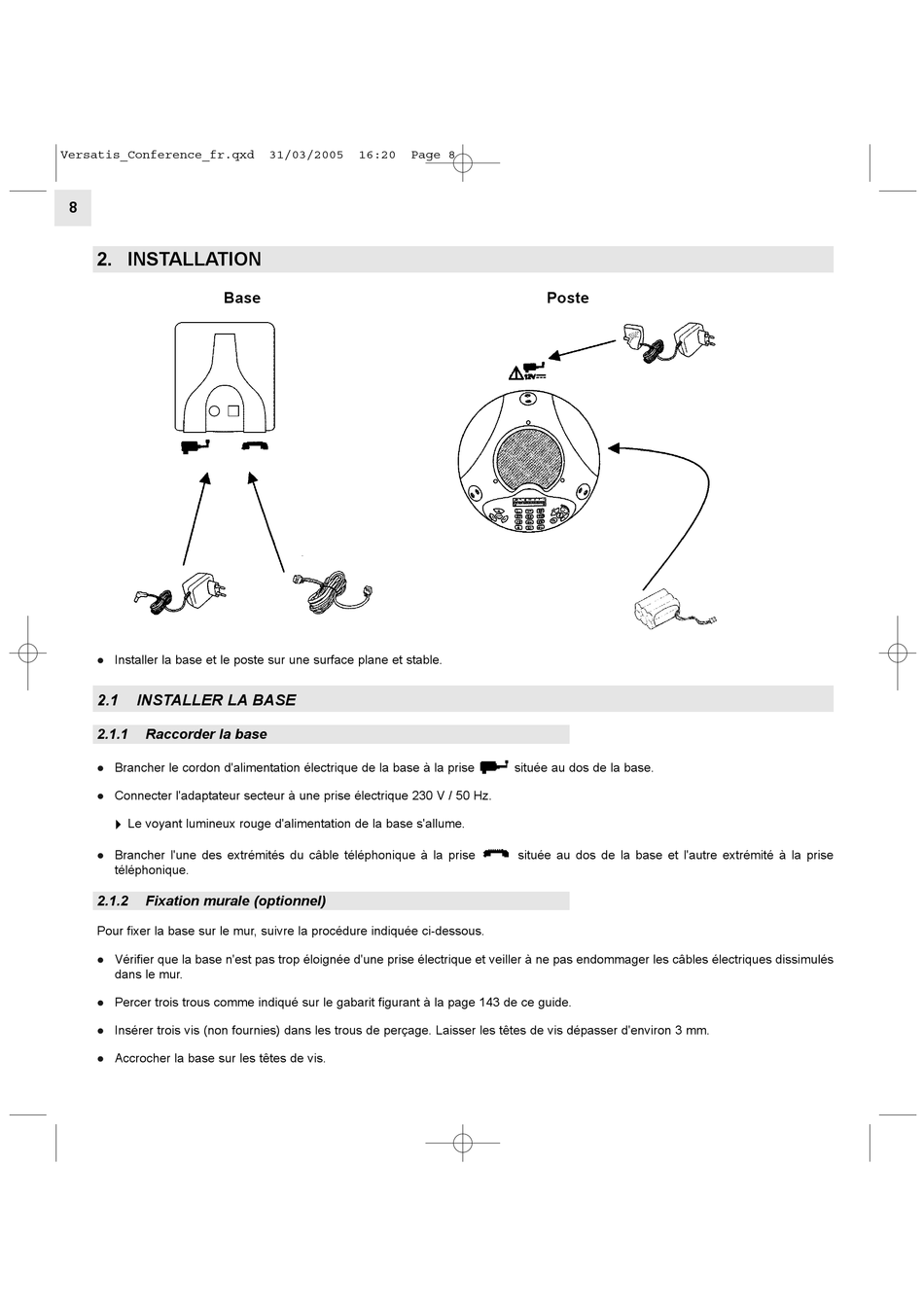 Versatis_Conference_fr.qxd 31/03/2005 16:20 Page 8

8

2. INSTALLATION

Base

Poste

12V

● Installer la base et le poste sur une surface plane et stable.

2.1 INSTALLER LA BASE

2.1.1 Raccorder la base

● Brancher le cordon d'alimentation électrique de la base à la prise située au dos de la base.

● Connecter l'adaptateur secteur à une prise électrique 230 V / 50 Hz.

Le voyant lumineux rouge d'alimentation de la base s'allume.

● Brancher l'une des extrémités du câble téléphonique à la prise située au dos de la base et l'autre extrémité à la prise téléphonique.

2.1.2 Fixation murale (optionnel)

Pour fixer la base sur le mur, suivre la procédure indiquée ci-dessous.

● Vérifier que la base n'est pas trop éloignée d'une prise électrique et veiller à ne pas endommager les câbles électriques dissimulés dans le mur.

● Percer trois trous comme indiqué sur le gabarit figurant à la page 143 de ce guide.

● Insérer trois vis (non fournies) dans les trous de perçage. Laisser les têtes de vis dépasser d'environ 3 mm.

● Accrocher la base sur les têtes de vis.