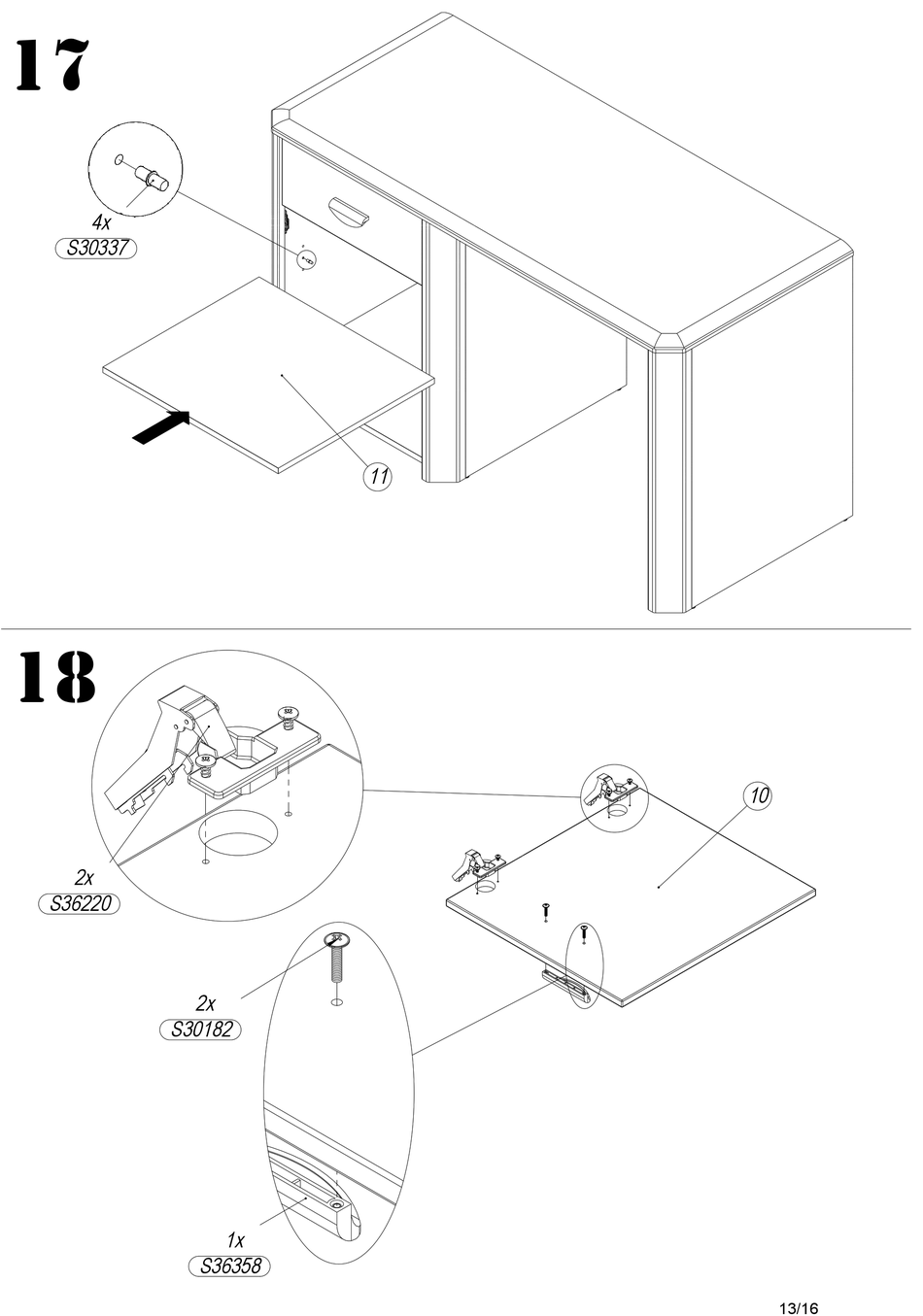 17

4x
S30337

11

18

2x
S36220

10

2x
S30182

1x
S36358

13/16