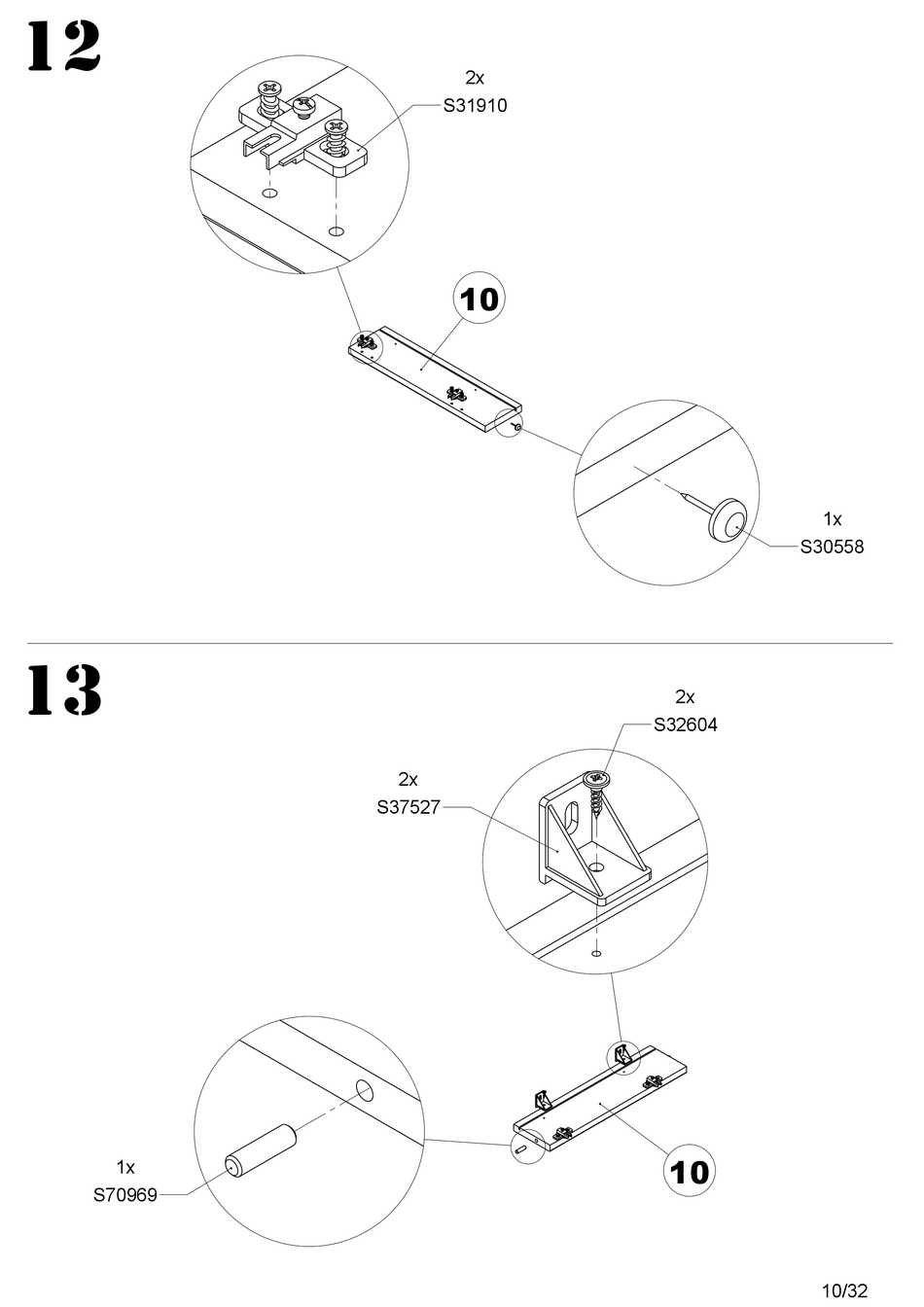 12

2x
S31910

10

1x
S30558

13

2x
S32604

2x
S37527

1x
S70969

10

10/32