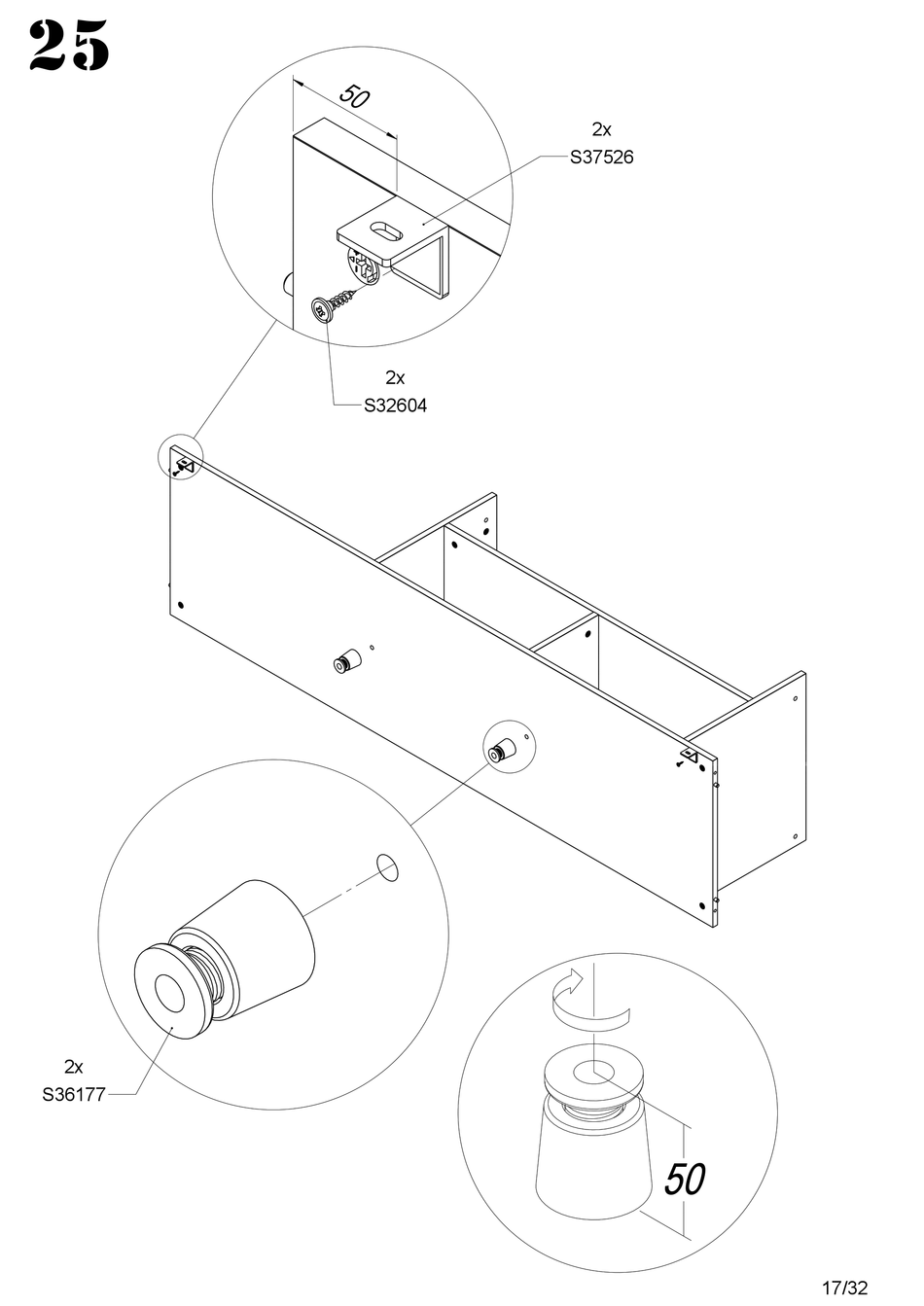 25

50

2x
S37526

2x
S32604

2x
S36177

50

17/32