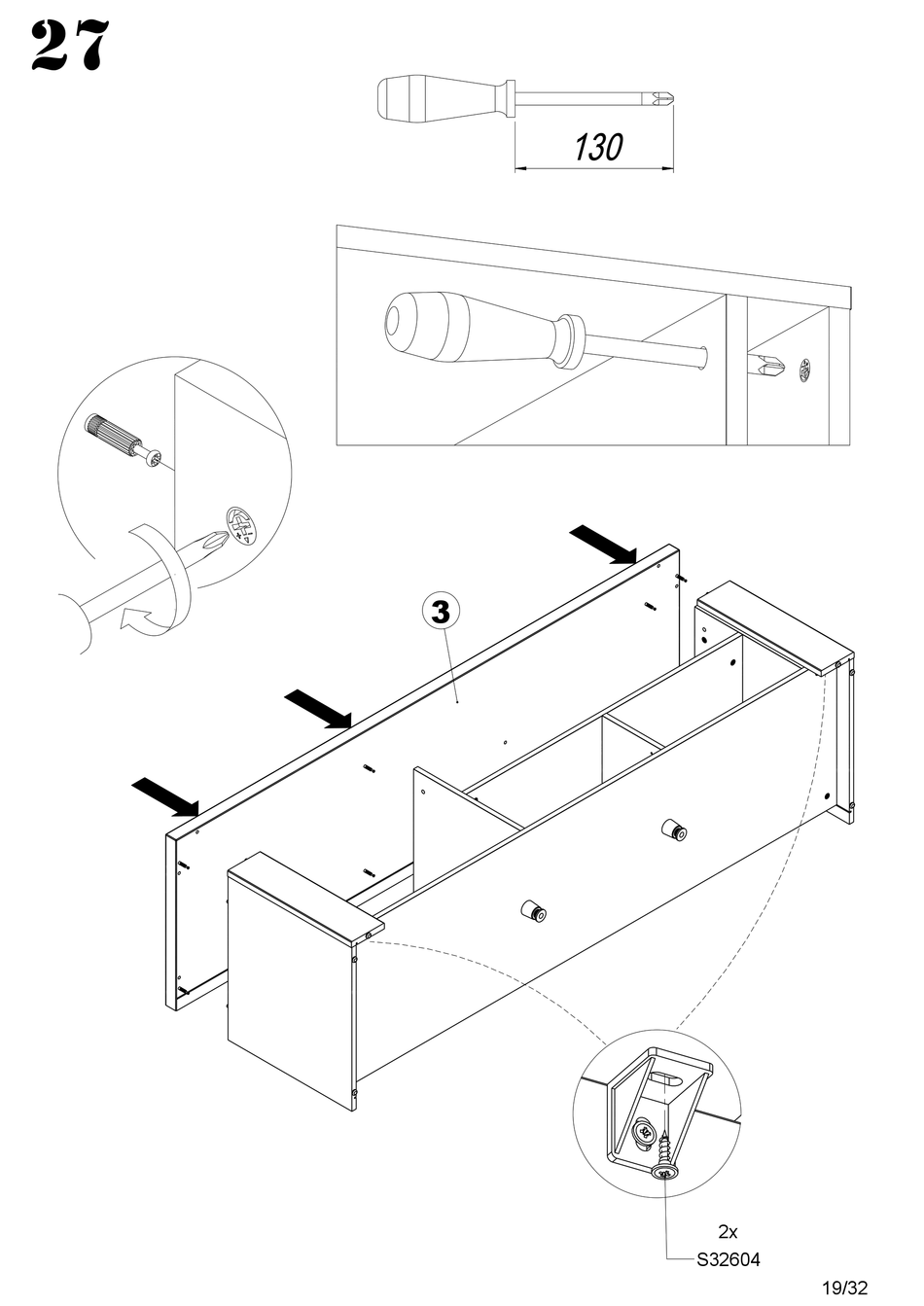 27

130

3

2x
S32604

19/32