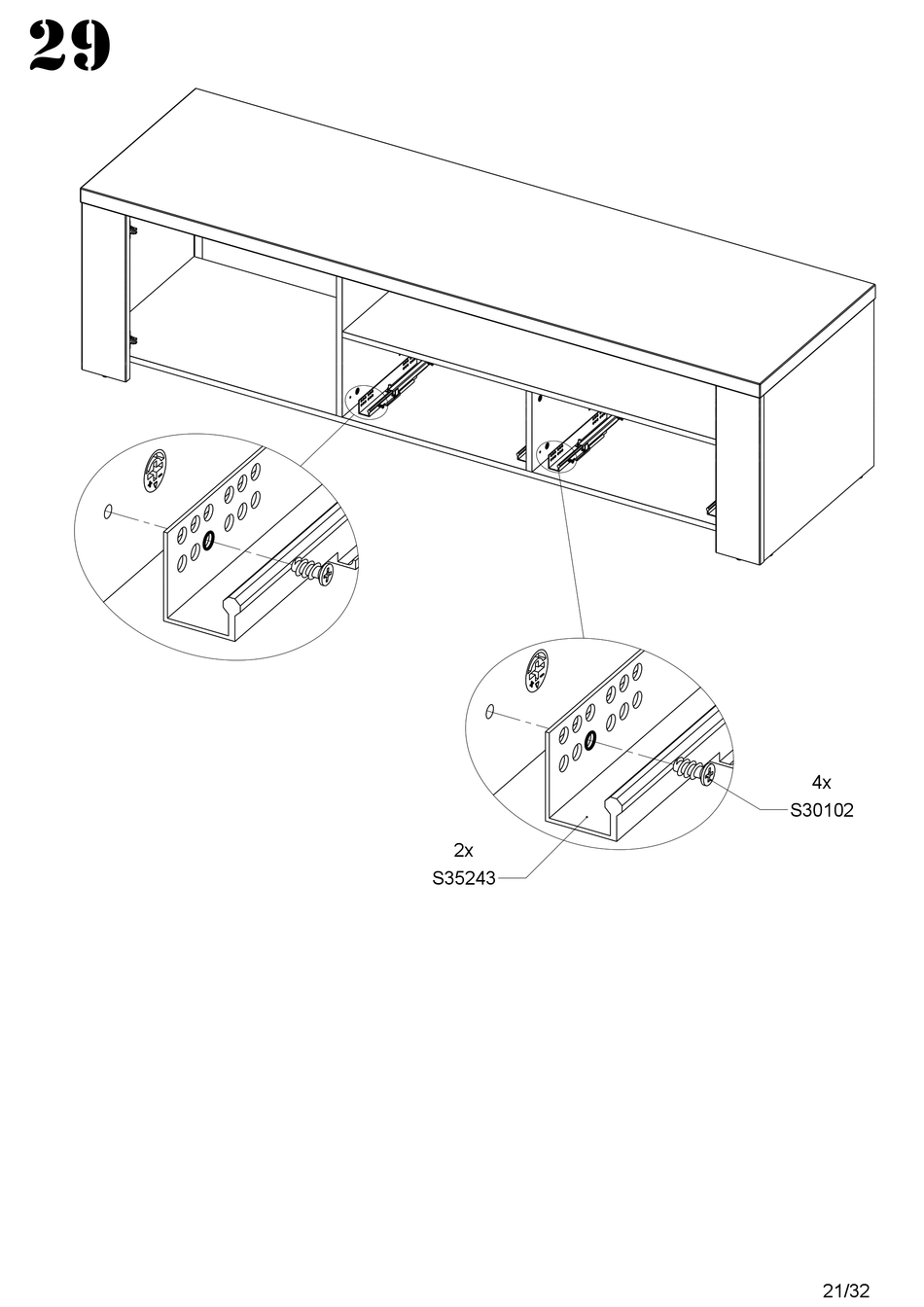 29

4x
S30102

2x
S35243

21/32