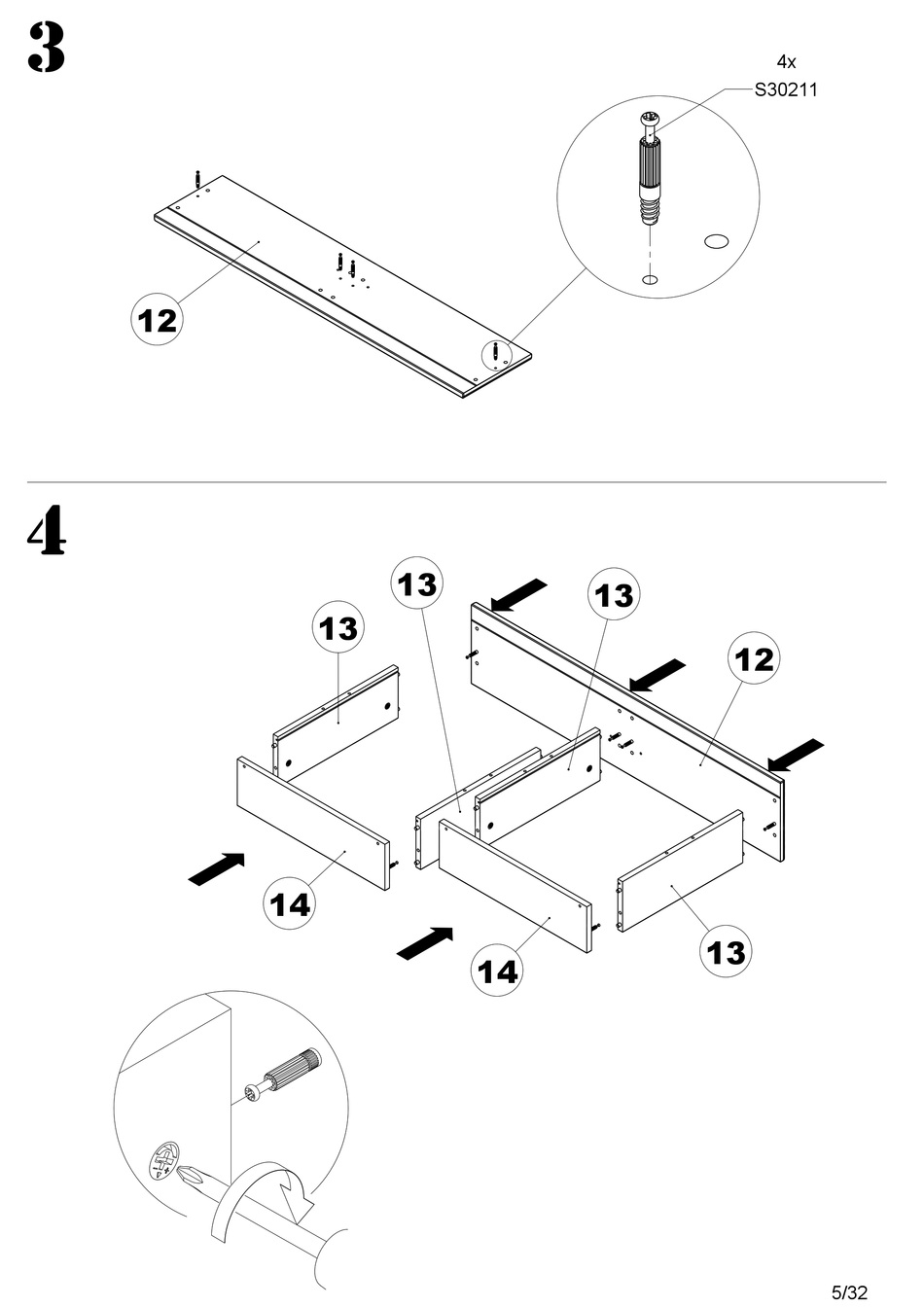 3

4x
S30211

12

4

13
13
13
12
14
14
13

5/32