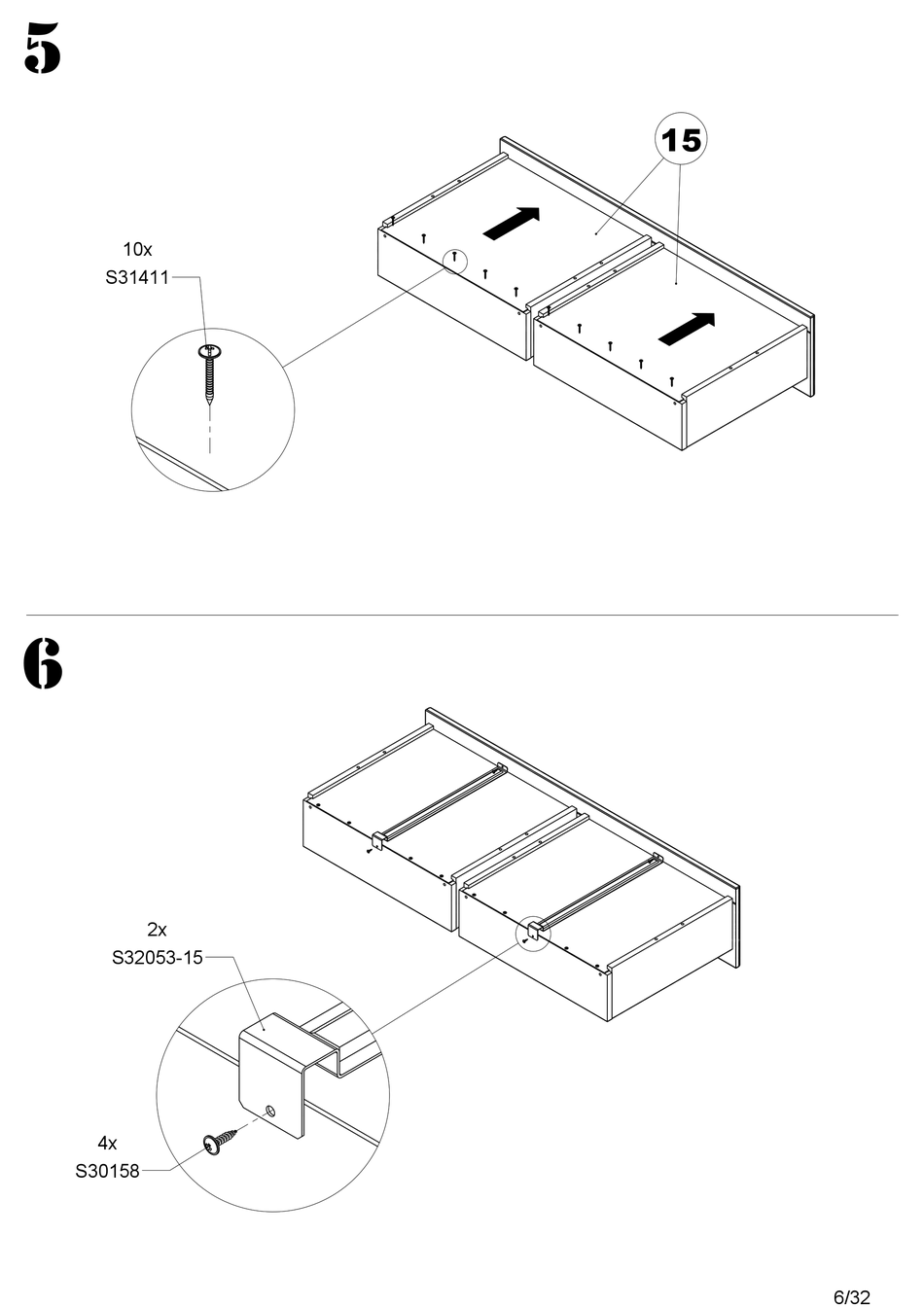 5

15

10x
S31411

6

2x
S32053-15

4x
S30158

6/32