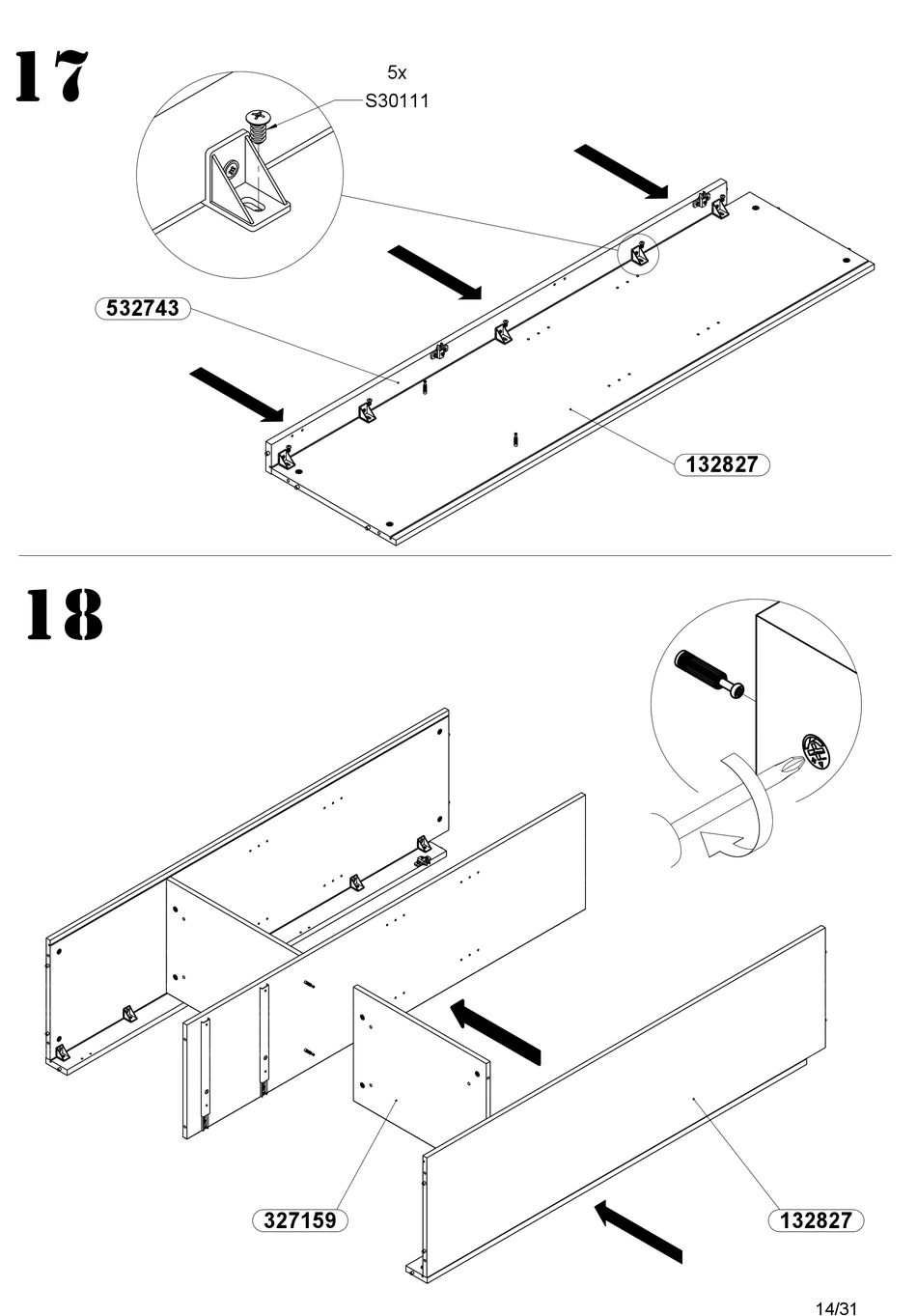 17

5x
S30111

532743

132827

18

327159

132827

14/31