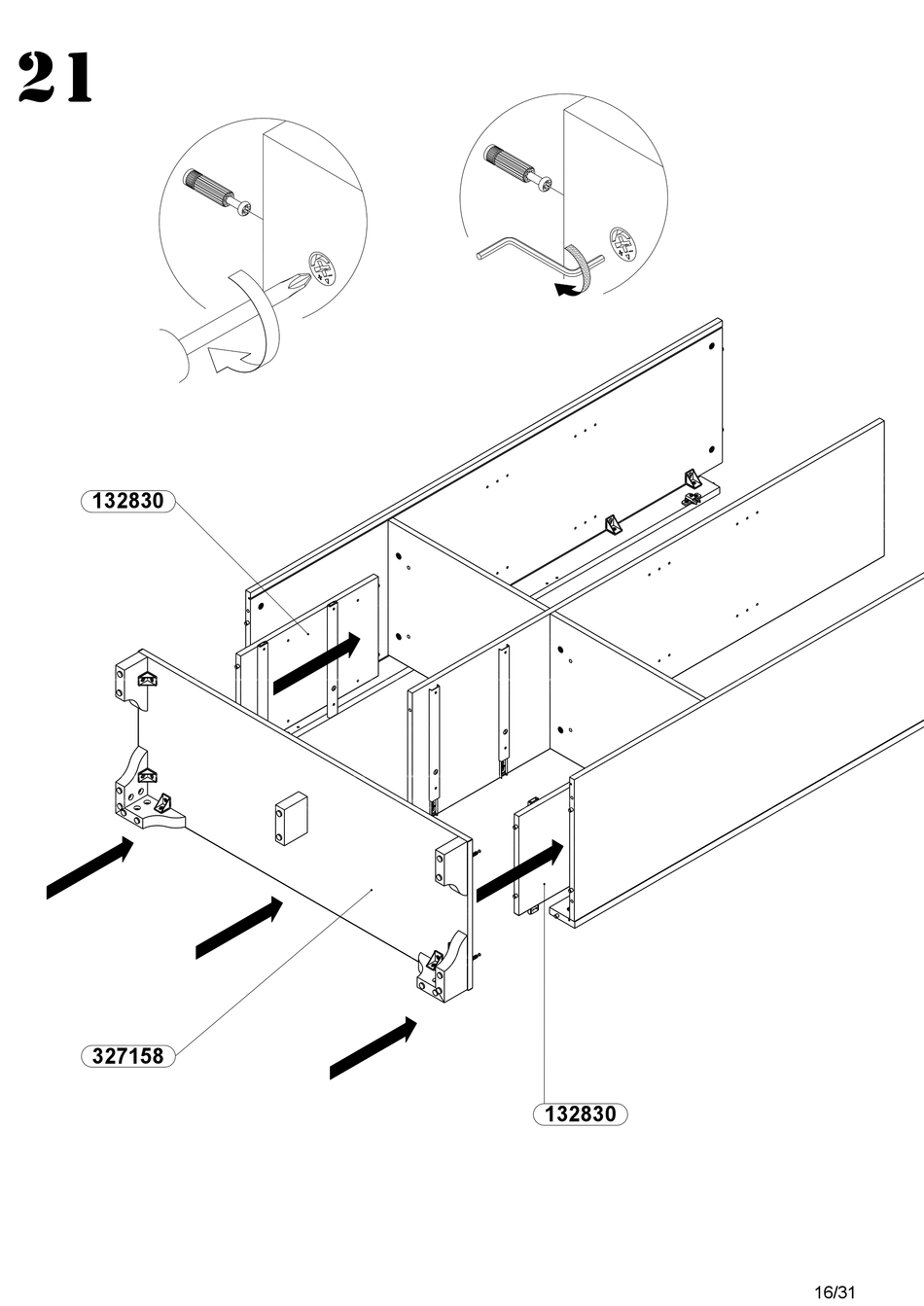 21

132830

327158

132830

16/31