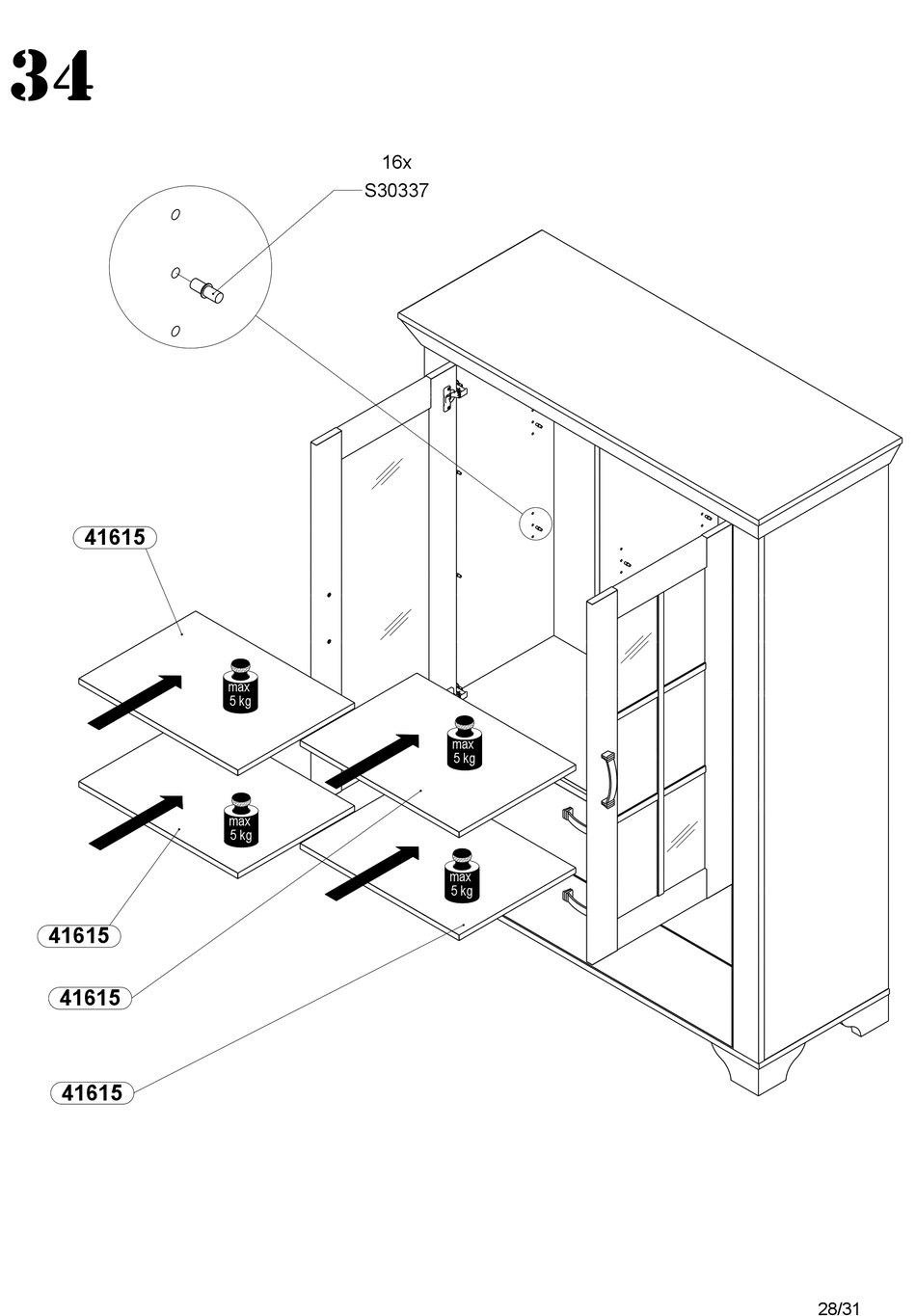 34

16x
S30337

41615

max 5 kg

max 5 kg

max 5 kg

max 5 kg

41615

41615

41615

28/31