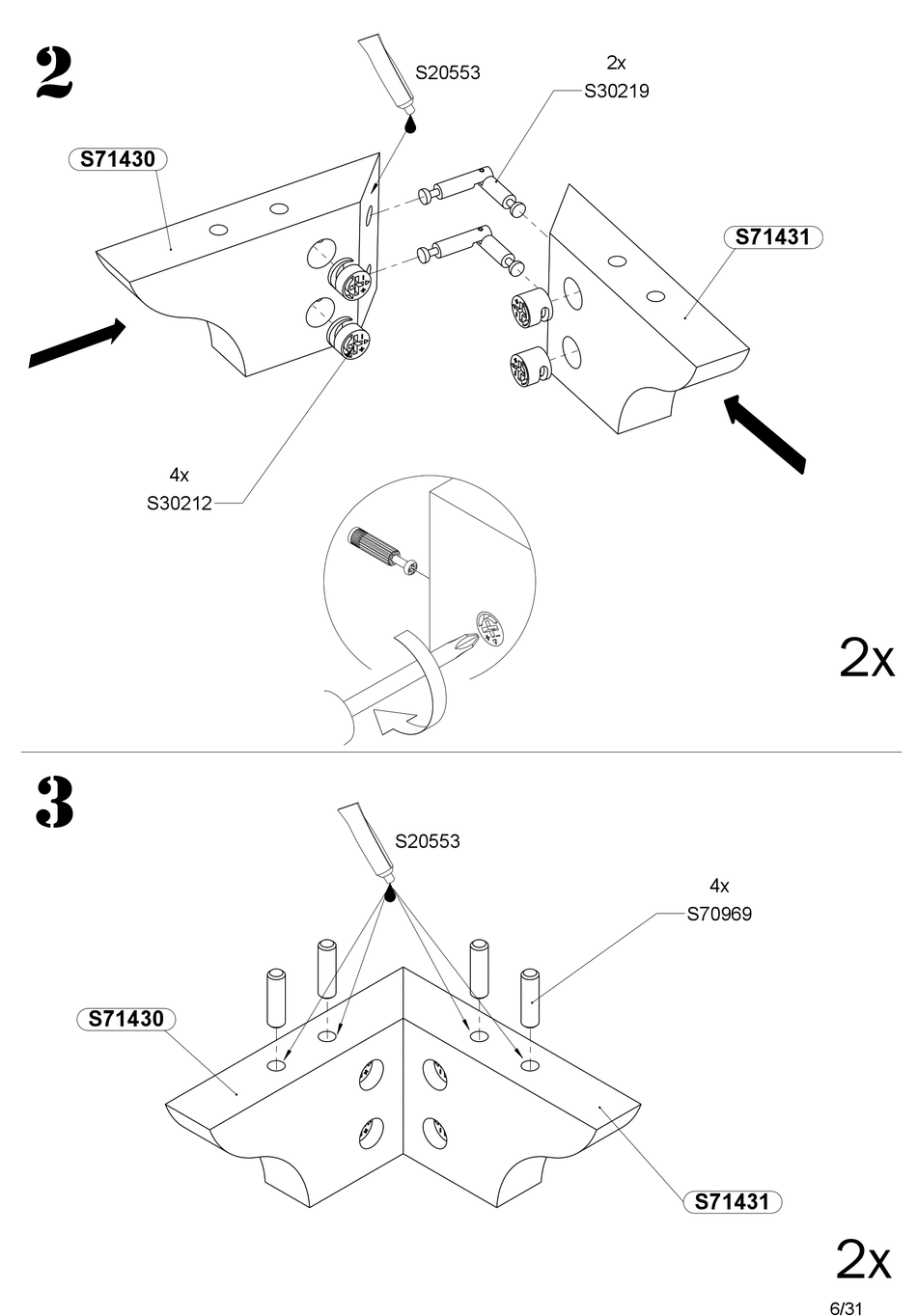 2

S20553

2x
S30219

S71430

S71431

4x
S30212

2x

3

S20553

4x
S70969

S71430

S71431

2x

6/31