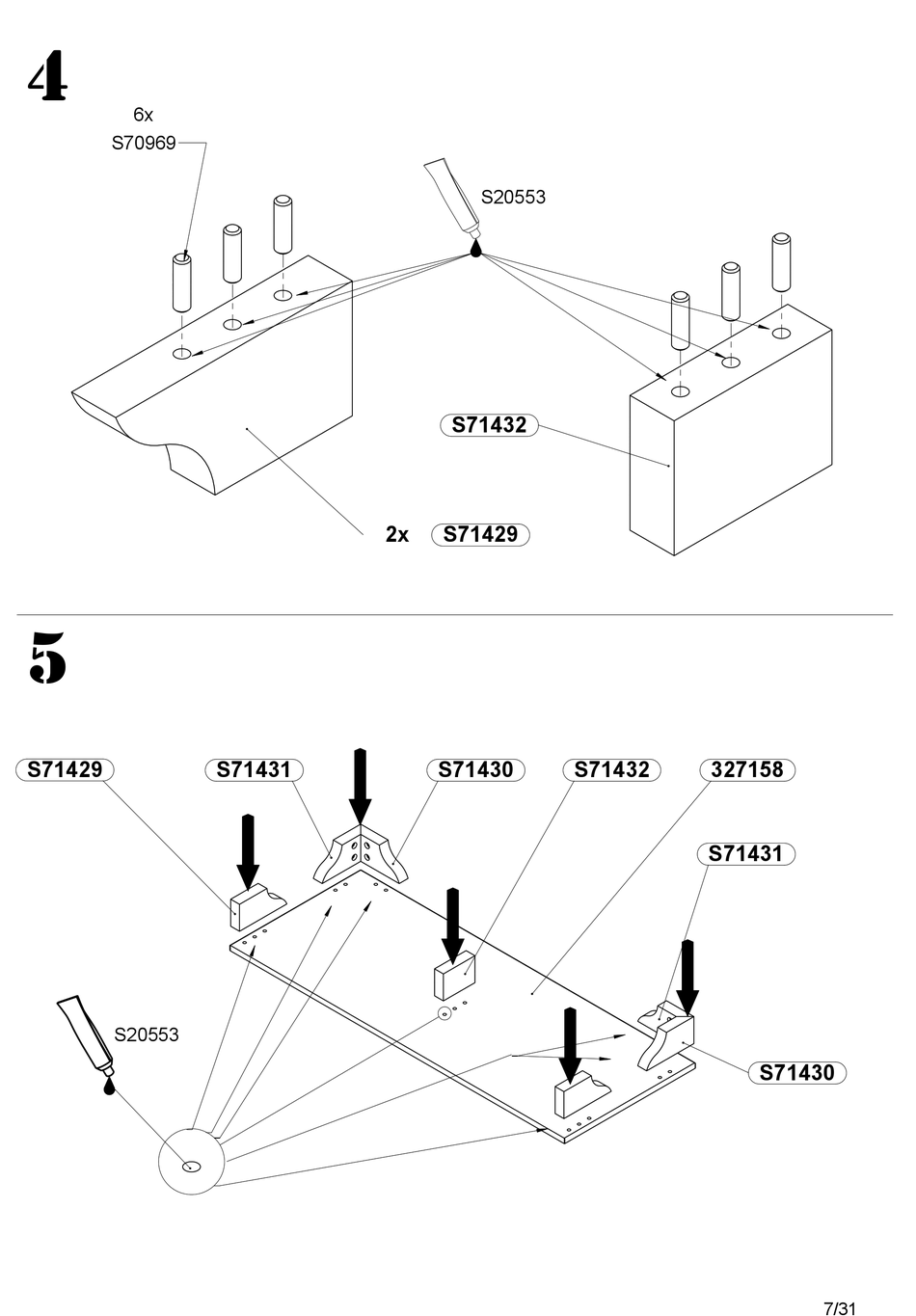 4

6x
S70969

S20553

S71432

2x S71429

5

S71429
S71431
S71430
S71432
327158
S71431

S20553

S71430

7/31