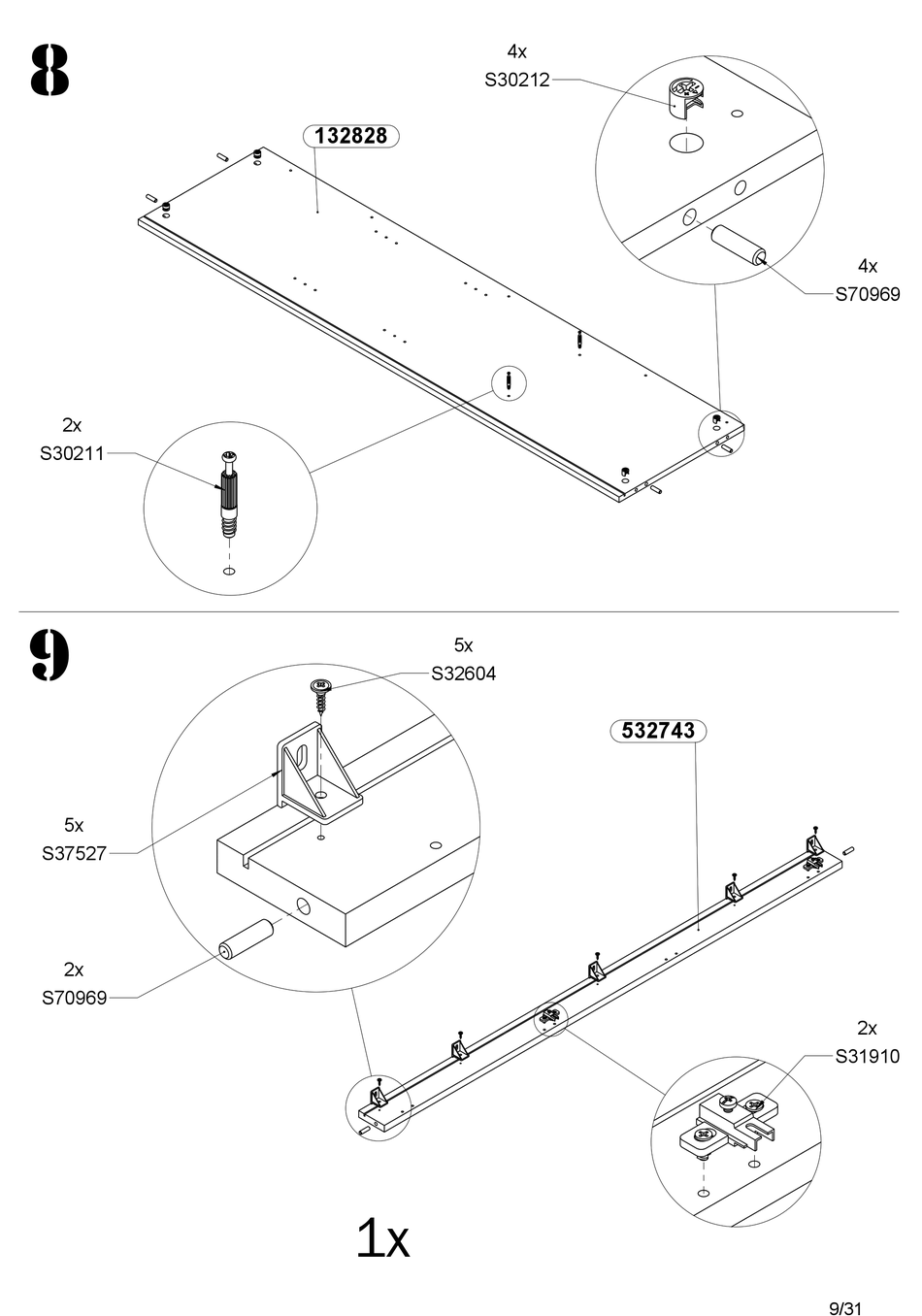 8

4x
S30212

132828

4x
S70969

2x
S30211

9

5x
S32604

532743

5x
S37527

2x
S70969

2x
S31910

1x

9/31