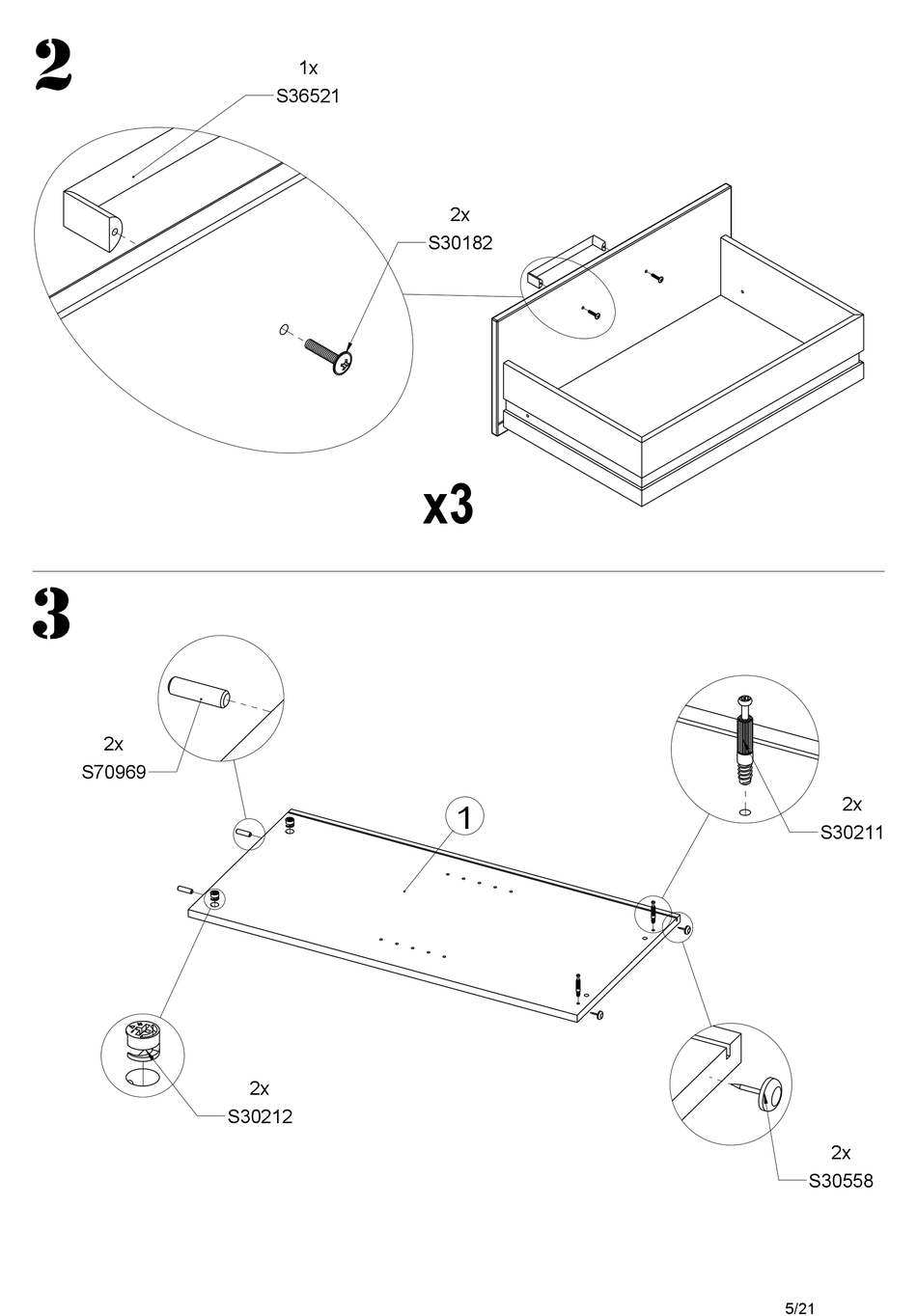 2

1x
S36521

2x
S30182

x3

3

2x
S70969

1

2x
S30211

2x
S30212

2x
S30558

5/21