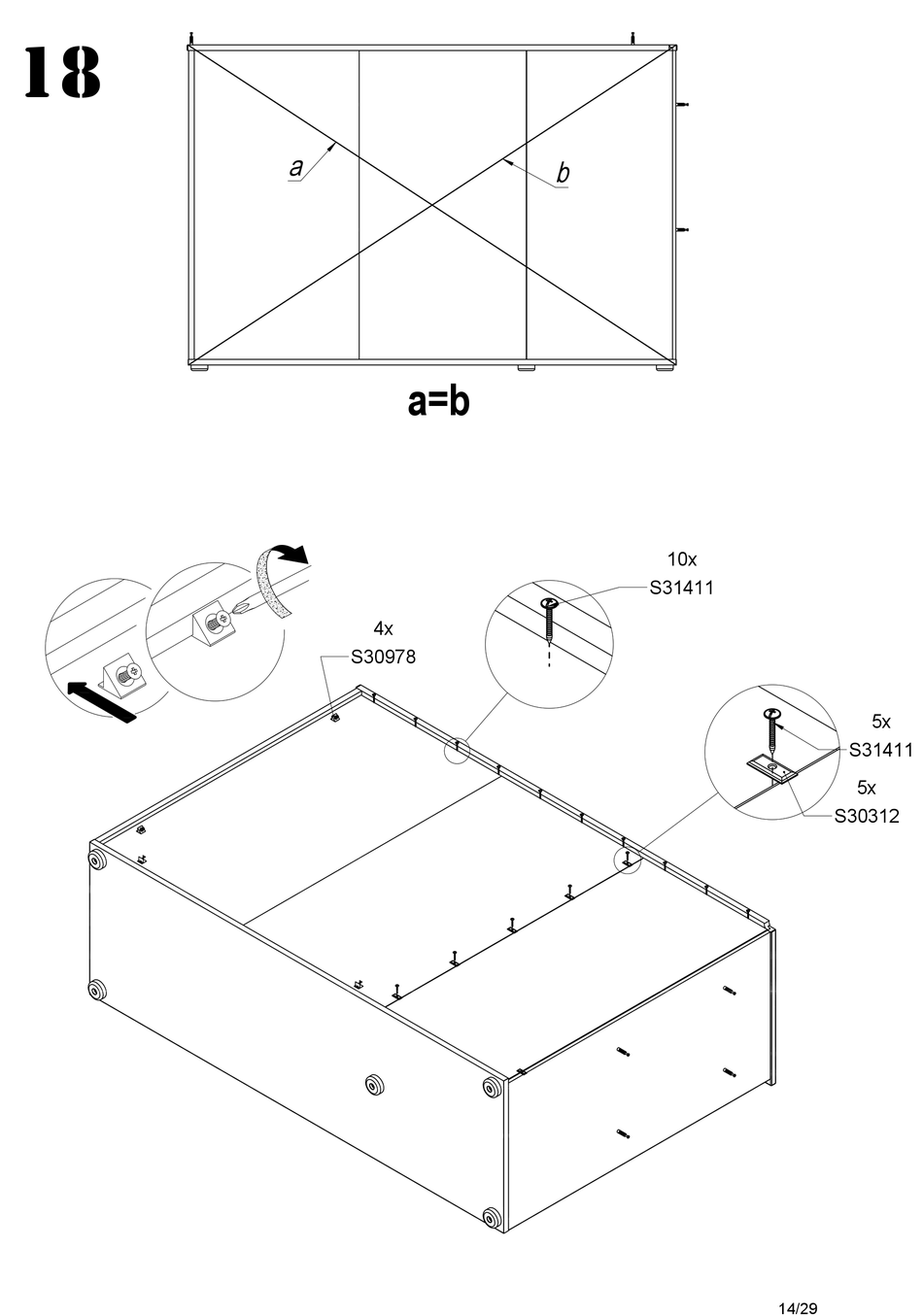 18

a

b

a=b

4x
S30978

10x
S31411

5x
S31411
5x
S30312

14/29