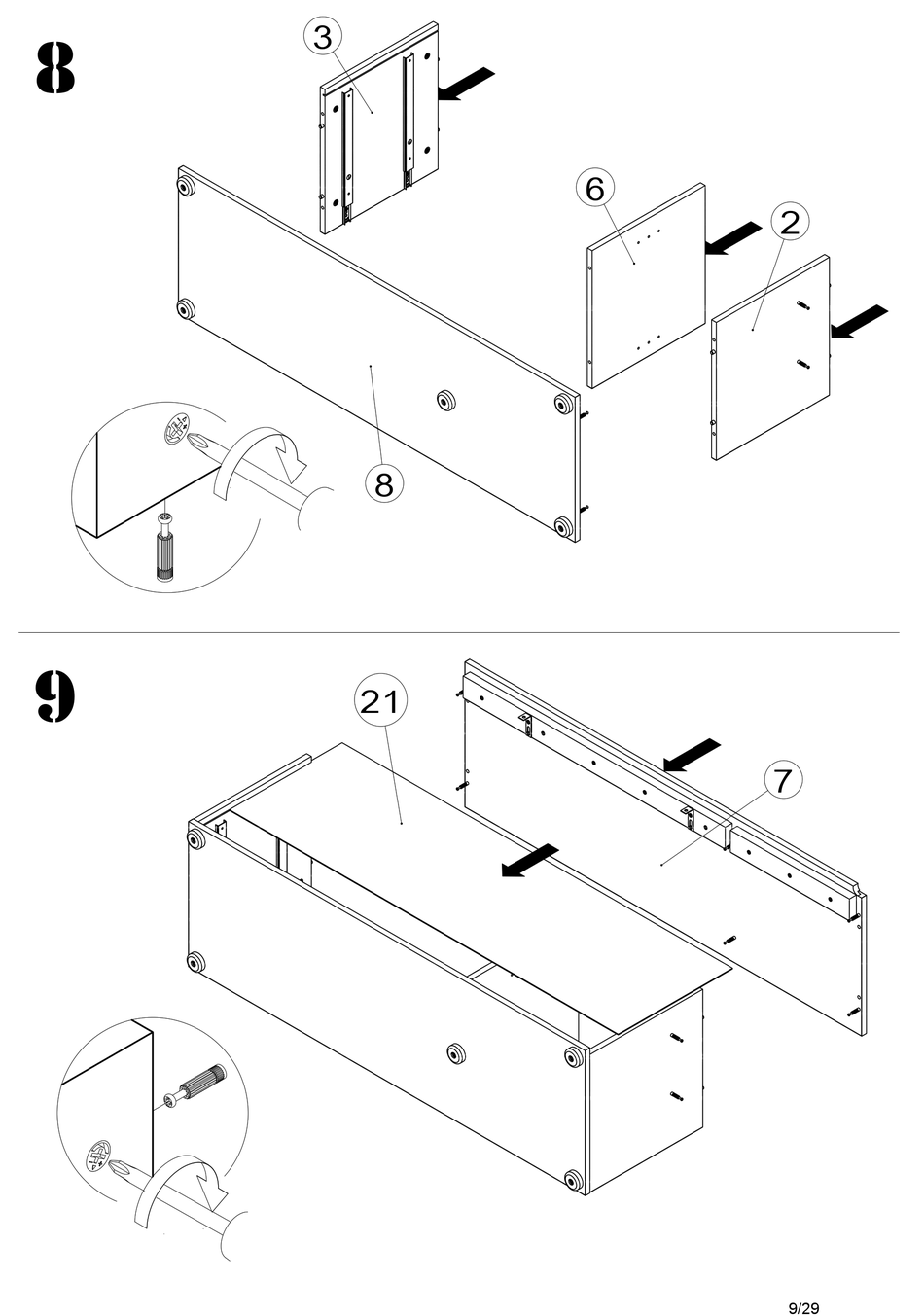 8

3

6

2

8

9

21

7

9/29