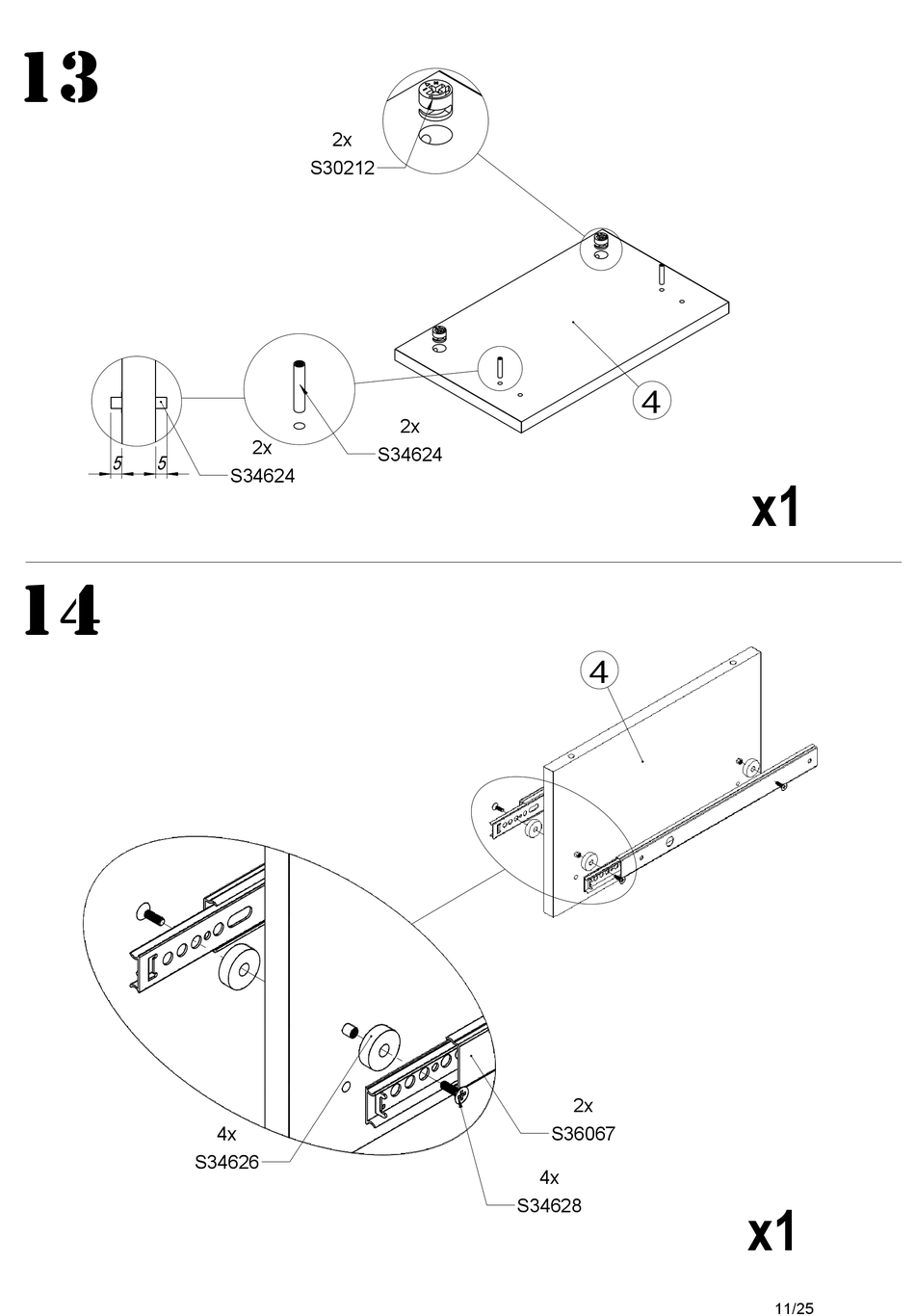 13

2x
S30212

4

2x
S34624

2x
S34624

5 5

x1

14

4

4x
S34626

2x
S36067

4x
S34628

x1

11/25