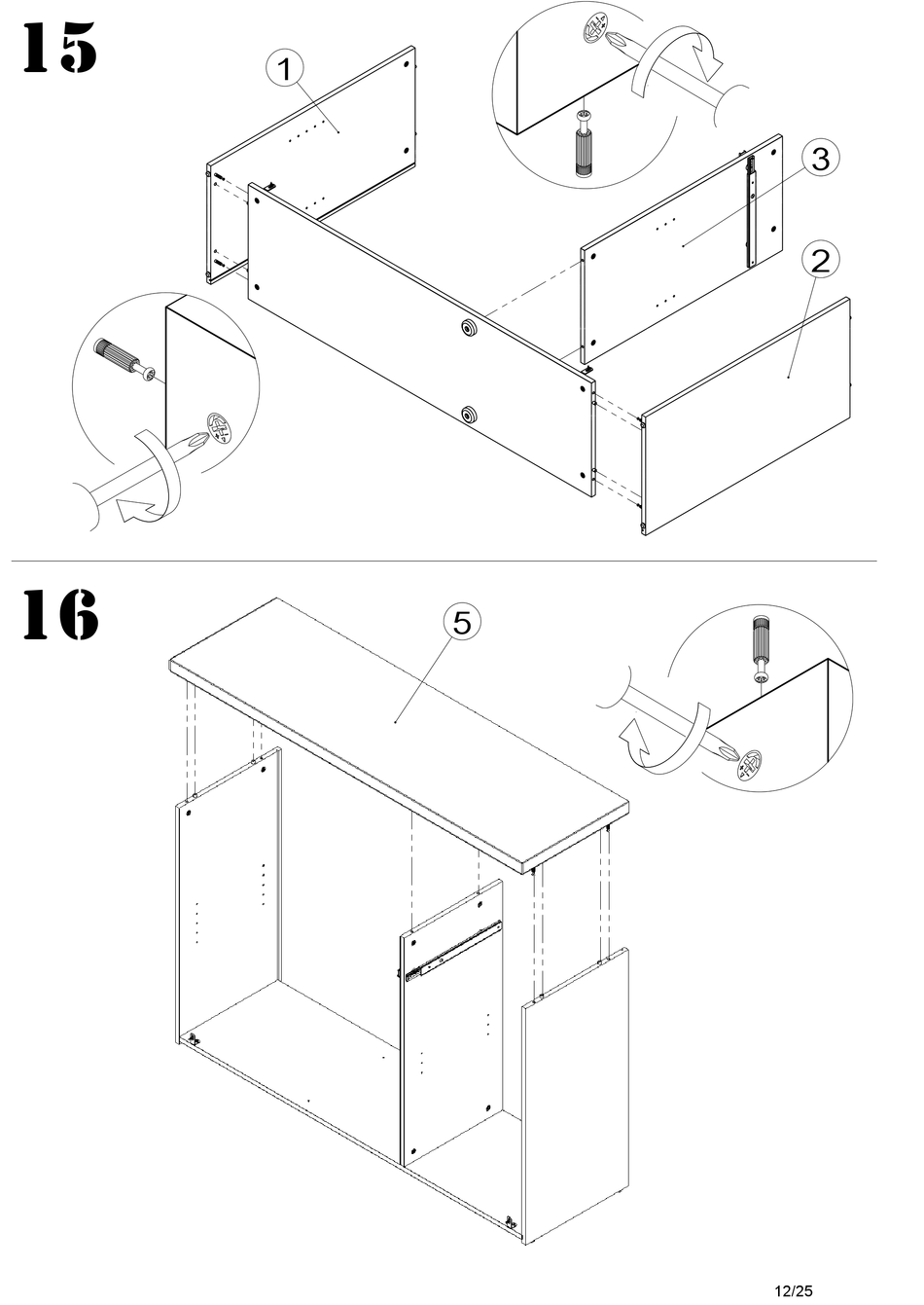 15

1

3

2

16

5

12/25