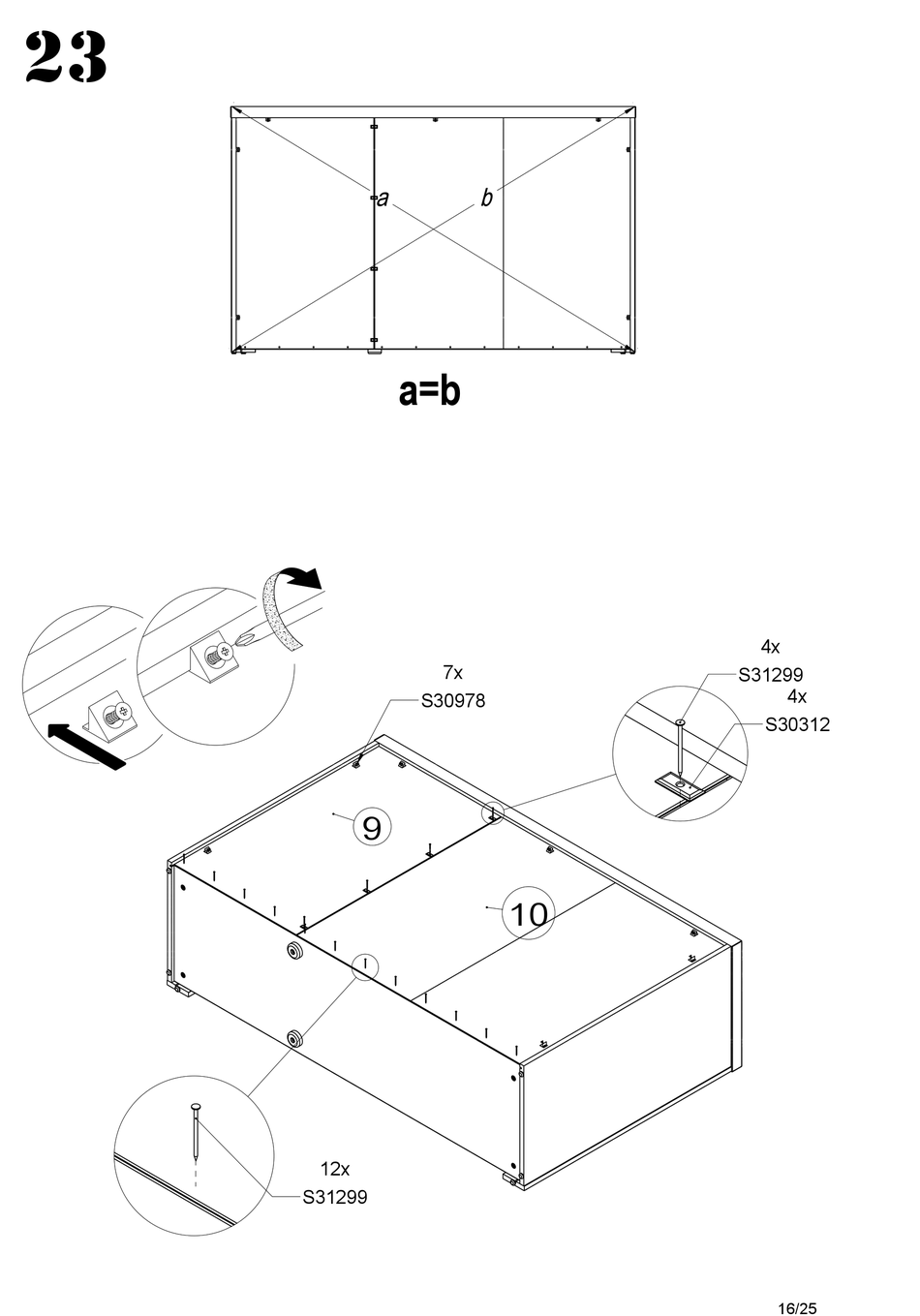 23

a

b

a=b

7x
S30978

4x
S31299
4x
S30312

9

10

12x
S31299

16/25