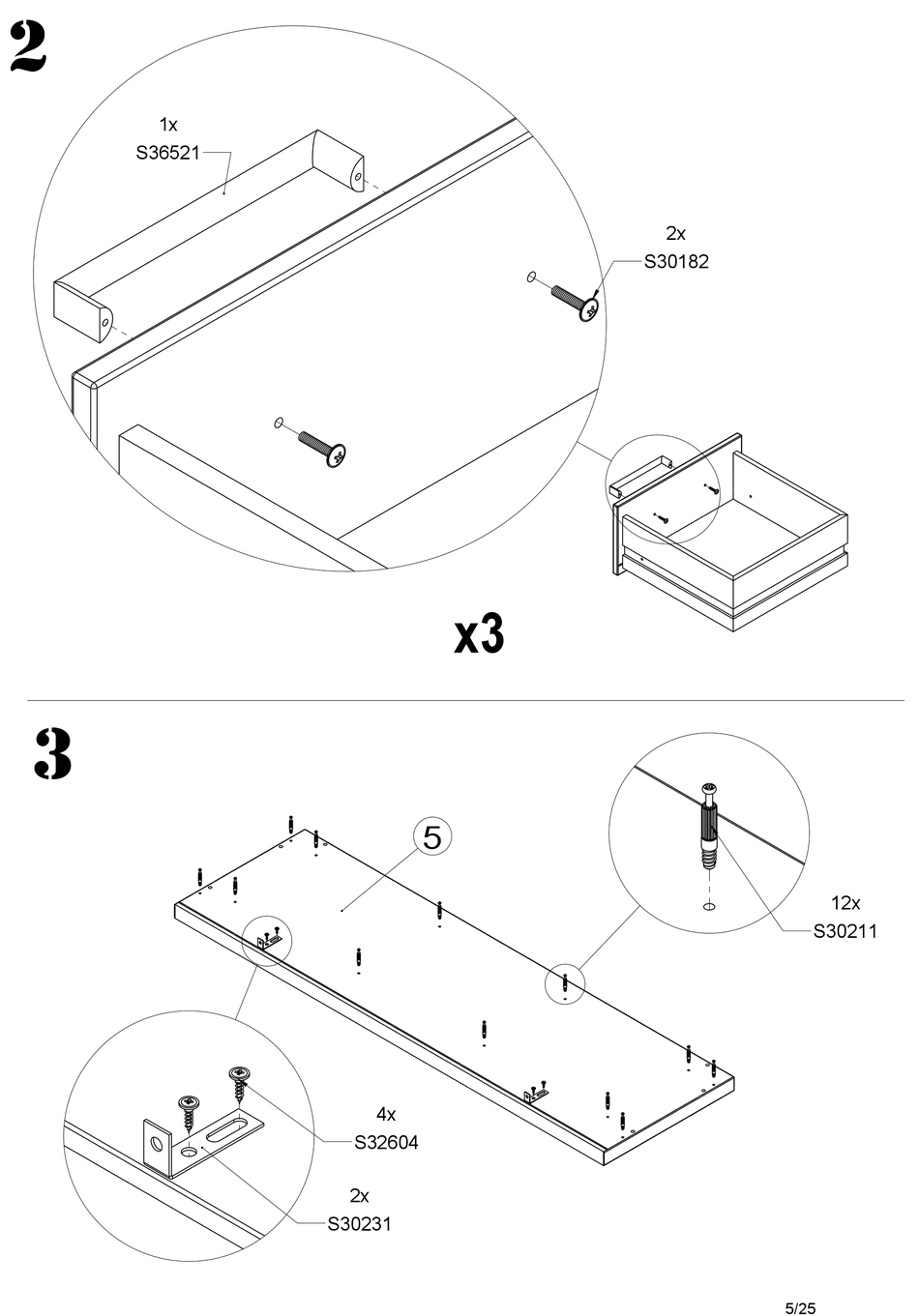 2

1x
S36521

2x
S30182

x3

3

5

12x
S30211

4x
S32604

2x
S30231

5/25