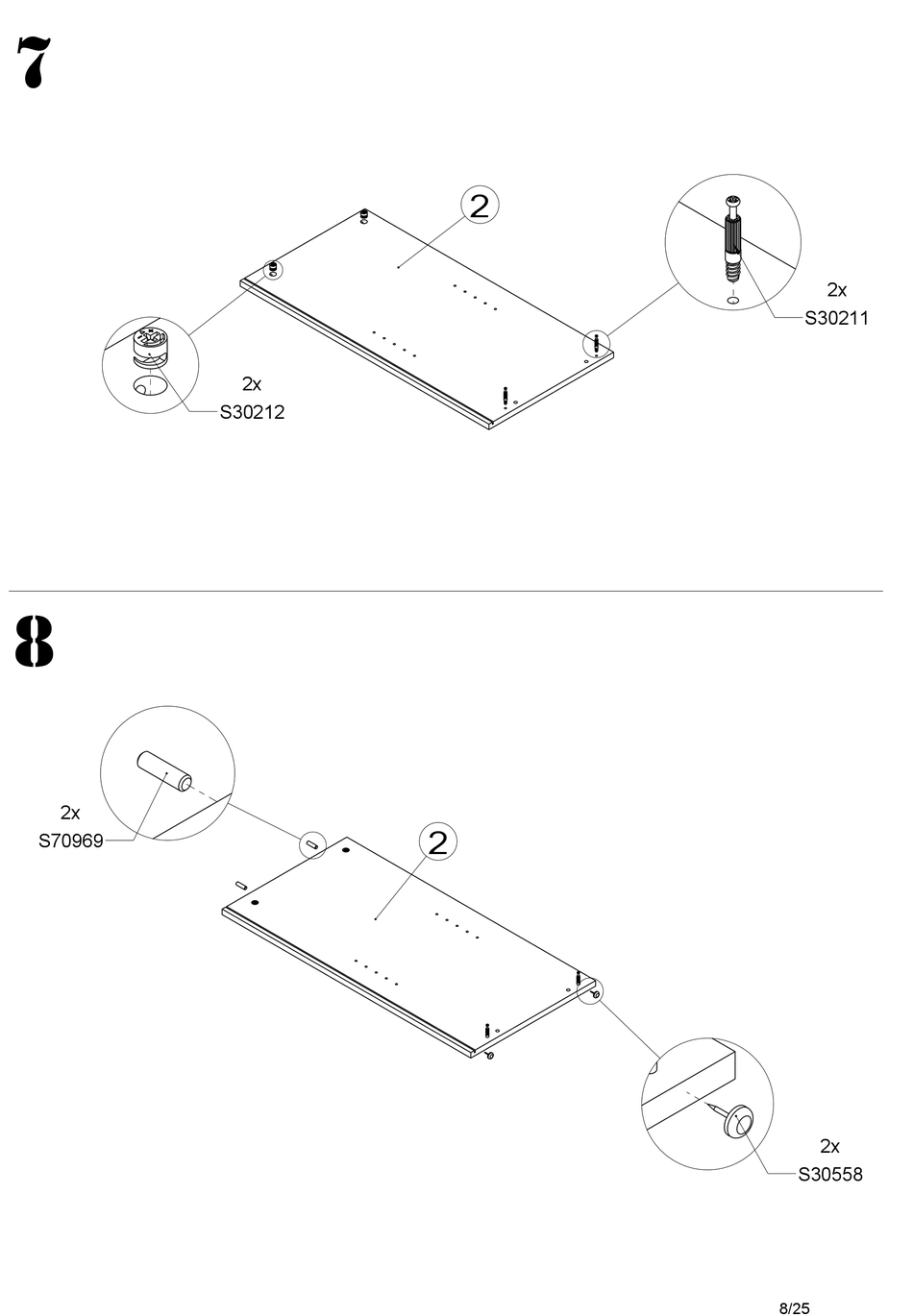 7

2

2x
S30211

2x
S30212

8

2x
S70969

2

2x
S30558

8/25